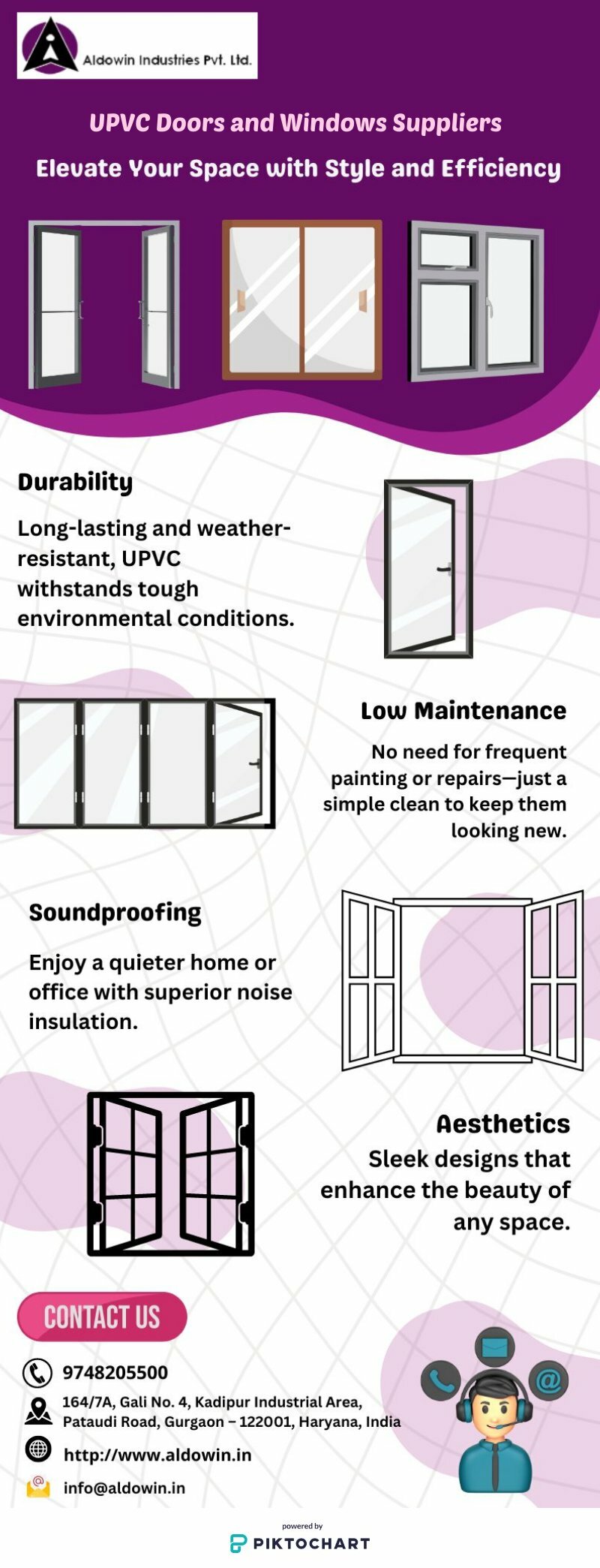 Aldowin Industries Pvt. Ltd.

UPVC Doors and Windows Suppliers

Elevate Your Space with Style and Efficiency

Durability

Long-lasting and weather-resistant, UPVC withstands tough environmental conditions.

Low Maintenance

No need for frequent painting or repairs—just a simple clean to keep them looking new.

Soundproofing

Enjoy a quieter home or office with superior noise insulation.

Aesthetics

Sleek designs that enhance the beauty of any space.

CONTACT US

9748205500

164/7A, Gali No. 4, Kadipur Industrial Area, Pataudi Road, Gurgaon – 122001, Haryana, India

http://www.aldowin.in

info@aldowin.in

powered by

PIKTOCHART