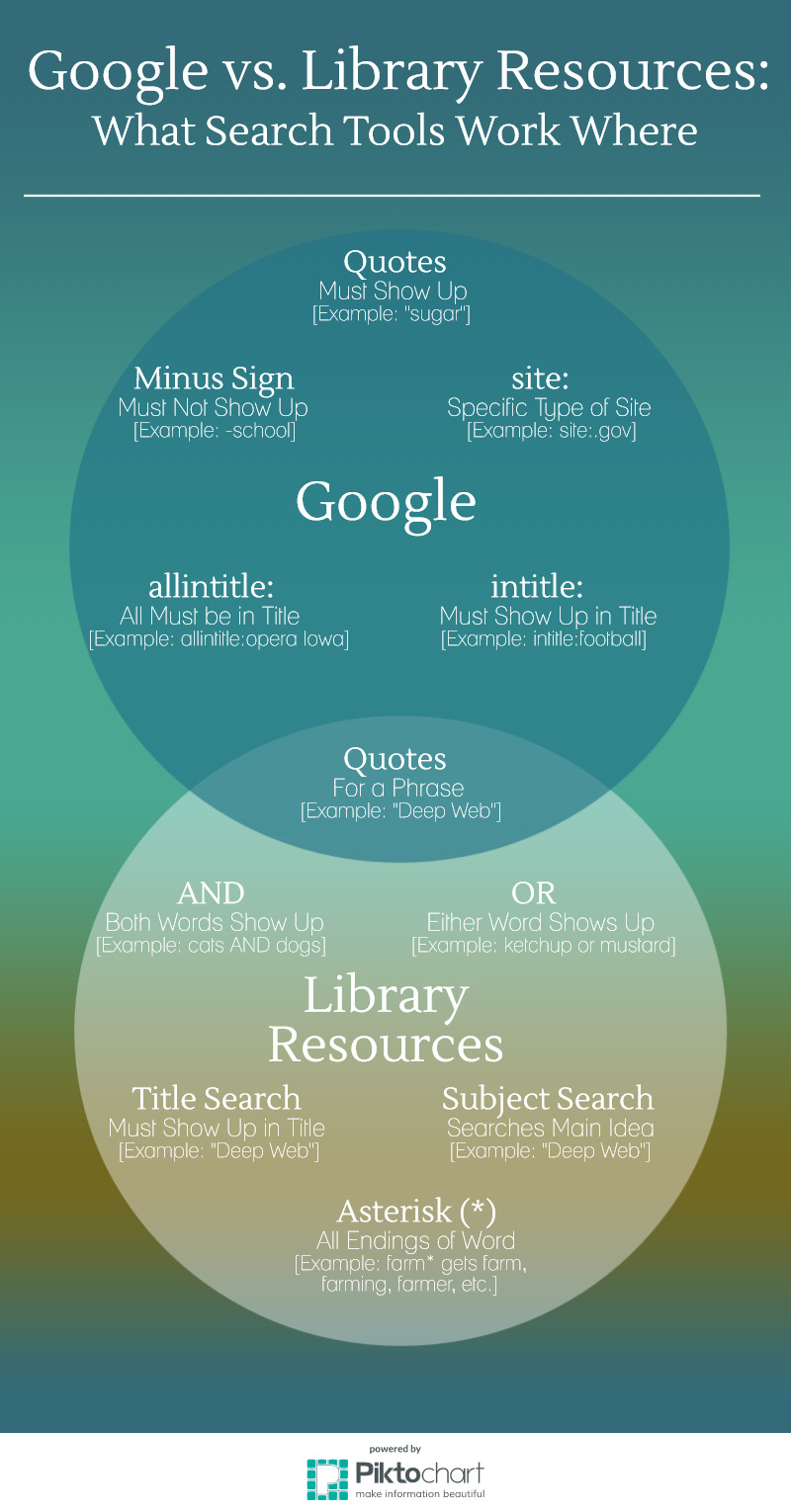 Google vs. Library Resources:
What Search Tools Work Where

Quotes
Must Show Up
[Example: "sugar"]

Minus Sign
Must Not Show Up
[Example: -school]

site:
Specific Type of Site
[Example: site:.gov]

Google

allintitle:
All Must be in Title
[Example: allintitle:opera Iowa]

intitle:
Must Show Up in Title
[Example: intitle:football]

Quotes
For a Phrase
[Example: "Deep Web"]

AND
Both Words Show Up
[Example: cats AND dogs]

OR
Either Word Shows Up
[Example: ketchup or mustard]

Library Resources

Title Search
Must Show Up in Title
[Example: "Deep Web"]

Subject Search
Searches Main Idea
[Example: "Deep Web"]

Asterisk (*)
All Endings of Word
[Example: farm* gets farm, farming, farmer, etc.]

powered by
Piktochart
make information beautiful