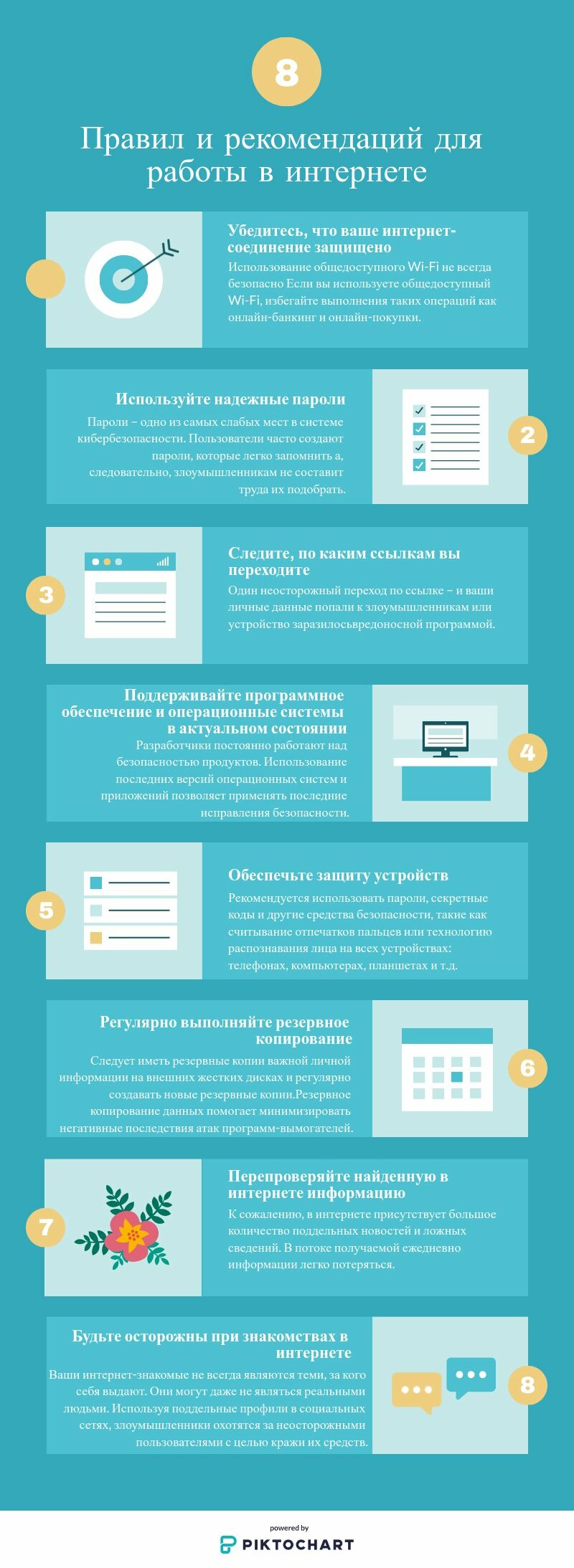 8

Правил и рекомендаций для работы в интернете

Убедитесь, что ваше интернет-соединение защищено

Использование общедоступного Wi-Fi не всегда безопасно Если вы используете общедоступный Wi-Fi, избегайте выполнения таких операций как онлайн-банкинг и онлайн-покупки.

Используйте надежные пароли

Пароли – одно из самых слабых мест в системе кибербезопасности. Пользователи часто создают пароли, которые легко запомнить а, следовательно, злоумышленникам не составит труда их подобрать.

2

3

Следите, по каким ссылкам вы переходите

Один неосторожный переход по ссылке – и ваши личные данные попали к злоумышленникам или устройство заразилосьвредоносной программой.

Поддерживайте программное обеспечение и операционные системы в актуальном состоянии

Разработчики постоянно работают над безопасностью продуктов. Использование последних версий операционных систем и приложений позволяет применять последние исправления безопасности.

4

5

Обеспечьте защиту устройств

Рекомендуется использовать пароли, секретные коды и другие средства безопасности, такие как считывание отпечатков пальцев или технологию распознавания лица на всех устройствах: телефонах, компьютерах, планшетах и т.д.

Регулярно выполняйте резервное копирование

Следует иметь резервные копии важной личной информации на внешних жестких дисках и регулярно создавать новые резервные копии.Резервное копирование данных помогает минимизировать негативные последствия атак программ-вымогателей.

6

7

Перепроверяйте найденную в интернете информацию

К сожалению, в интернете присутствует большое количество поддельных новостей и ложных сведений. В потоке получаемой ежедневно информации легко потеряться.

Будьте осторожны при знакомствах в интернете

Ваши интернет-знакомые не всегда являются теми, за кого себя выдают. Они могут даже не являться реальными людьми. Используя поддельные профили в социальных сетях, злоумышленники охотятся за неосторожными пользователями с целью кражи их средств.

8

powered by
PIKTOCHART