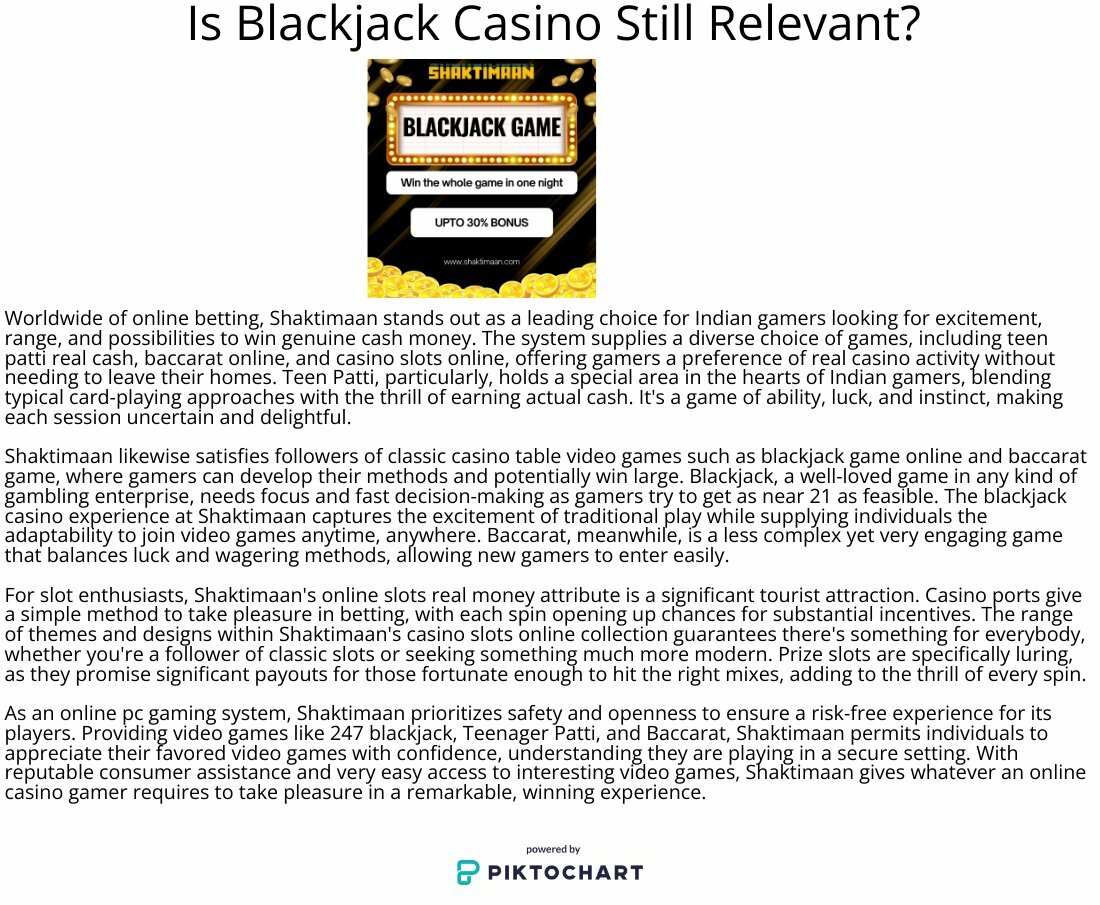 Is Blackjack Casino Still Relevant?

SHAKTIMAAN

BLACKJACK GAME

Win the whole game in one night

UPTO 30% BONUS

www.shaktimaan.com

Worldwide of online betting, Shaktimaan stands out as a leading choice for Indian gamers looking for excitement, range, and possibilities to win genuine cash money. The system supplies a diverse choice of games, including teen patti real cash, baccarat online, and casino slots online, offering gamers a preference of real casino activity without needing to leave their homes. Teen Patti, particularly, holds a special area in the hearts of Indian gamers, blending typical card-playing approaches with the thrill of earning actual cash. It's a game of ability, luck, and instinct, making each session uncertain and delightful.

Shaktimaan likewise satisfies followers of classic casino table video games such as blackjack game online and baccarat game, where gamers can develop their methods and potentially win large. Blackjack, a well-loved game in any kind of gambling enterprise, needs focus and fast decision-making as gamers try to get as near 21 as feasible. The blackjack casino experience at Shaktimaan captures the excitement of traditional play while supplying individuals the adaptability to join video games anytime, anywhere. Baccarat, meanwhile, is a less complex yet very engaging game that balances luck and wagering methods, allowing new gamers to enter easily.

For slot enthusiasts, Shaktimaan's online slots real money attribute is a significant tourist attraction. Casino ports give a simple method to take pleasure in betting, with each spin opening up chances for substantial incentives. The range of themes and designs within Shaktimaan's casino slots online collection guarantees there's something for everybody, whether you're a follower of classic slots or seeking something much more modern. Prize slots are specifically luring, as they promise significant payouts for those fortunate enough to hit the right mixes, adding to the thrill of every spin.

As an online pc gaming system, Shaktimaan prioritizes safety and openness to ensure a risk-free experience for its players. Providing video games like 247 blackjack, Teenager Patti, and Baccarat, Shaktimaan permits individuals to appreciate their favored video games with confidence, understanding they are playing in a secure setting. With reputable consumer assistance and very easy access to interesting video games, Shaktimaan gives whatever an online casino gamer requires to take pleasure in a remarkable, winning experience.

powered by
PIKTOCHART