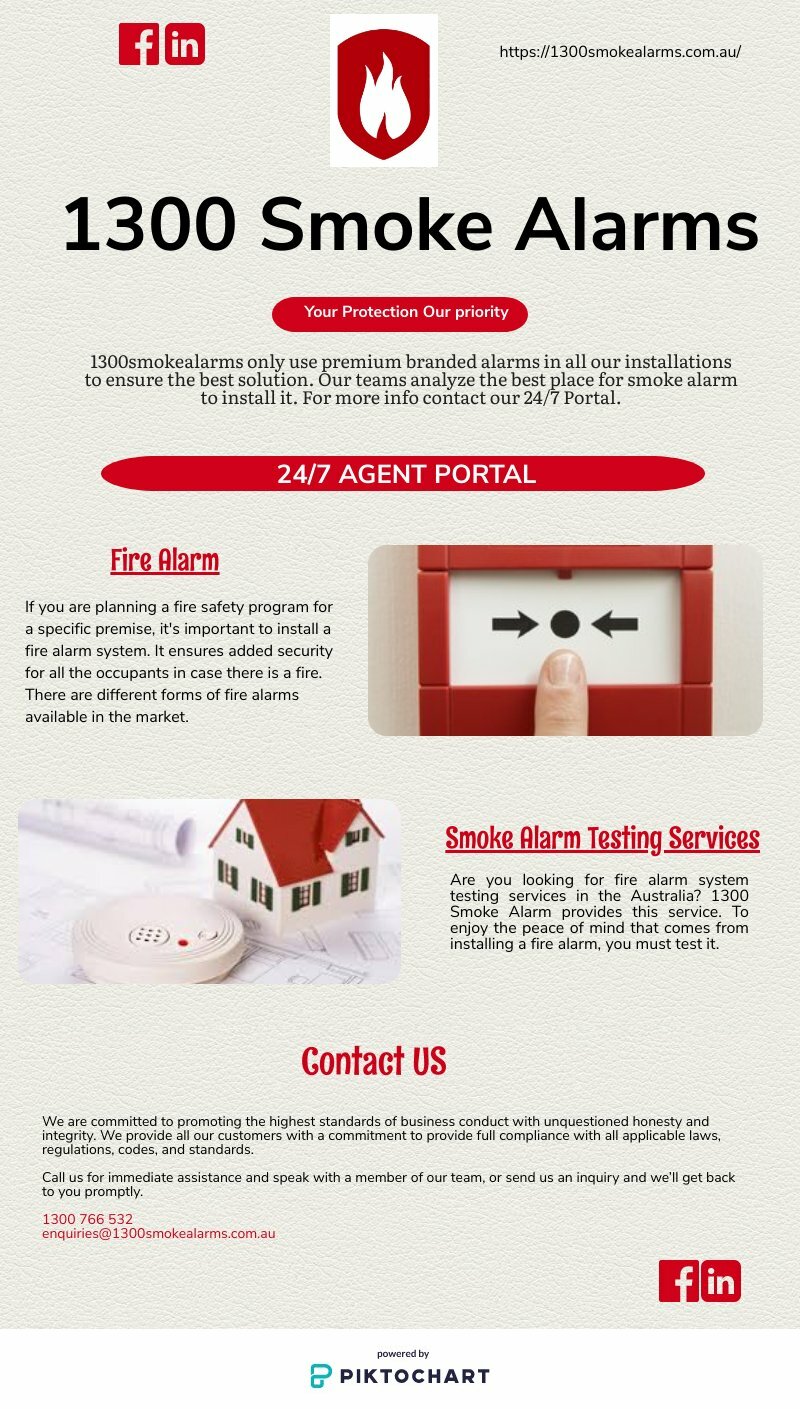 https://1300smokealarms.com.au/

1300 Smoke Alarms

Your Protection Our priority

1300smokealarms only use premium branded alarms in all our installations to ensure the best solution. Our teams analyze the best place for smoke alarm to install it. For more info contact our 24/7 Portal.

24/7 AGENT PORTAL

Fire Alarm

If you are planning a fire safety program for a specific premise, it's important to install a fire alarm system. It ensures added security for all the occupants in case there is a fire. There are different forms of fire alarms available in the market.

Smoke Alarm Testing Services

Are you looking for fire alarm system testing services in the Australia? 1300 Smoke Alarm provides this service. To enjoy the peace of mind that comes from installing a fire alarm, you must test it.

Contact US

We are committed to promoting the highest standards of business conduct with unquestioned honesty and integrity. We provide all our customers with a commitment to provide full compliance with all applicable laws, regulations, codes, and standards.

Call us for immediate assistance and speak with a member of our team, or send us an inquiry and we'll get back to you promptly.

1300 766 532
enquiries@1300smokealarms.com.au

powered by
PIKTOCHART