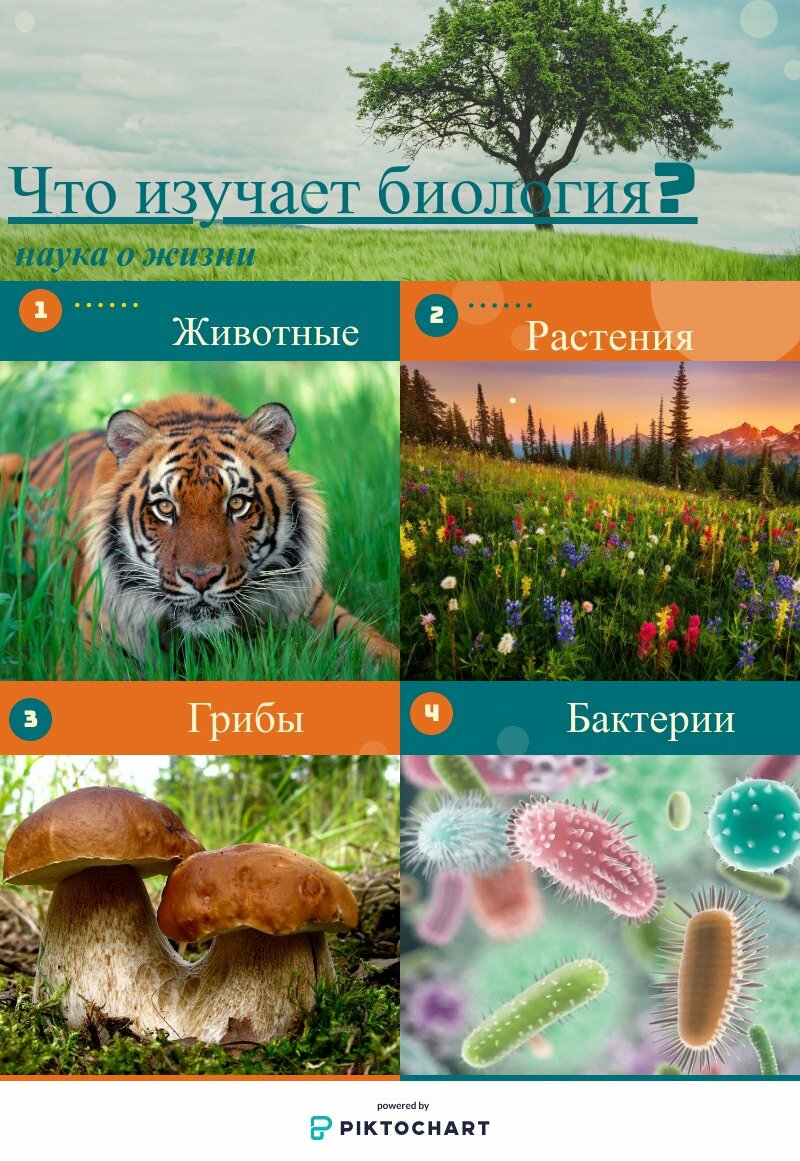 Что изучает биология?

наука о жизни

1 Животные

2 Растения

3 Грибы

4 Бактерии

powered by
PIKTOCHART