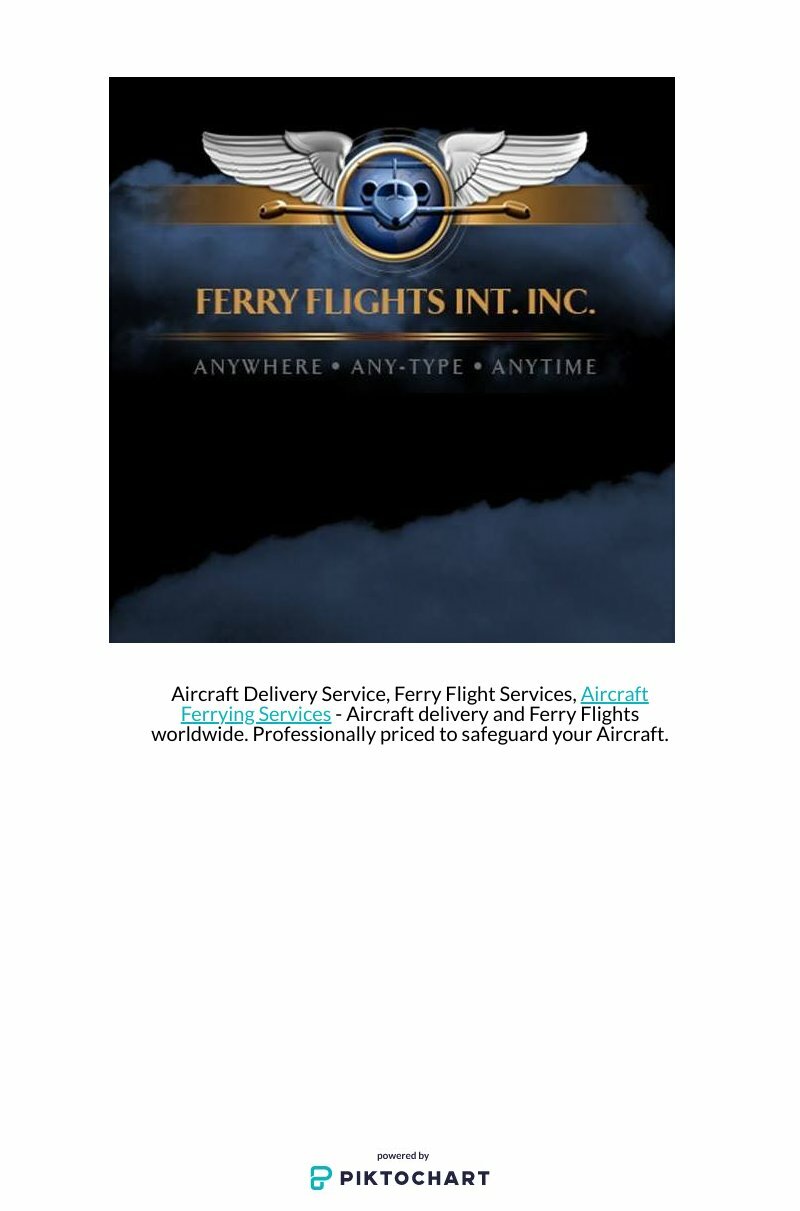 FERRY FLIGHTS INT. INC.

ANYWHERE • ANY-TYPE • ANYTIME

Aircraft Delivery Service, Ferry Flight Services, Aircraft Ferrying Services - Aircraft delivery and Ferry Flights worldwide. Professionally priced to safeguard your Aircraft.

powered by
PIKTOCHART