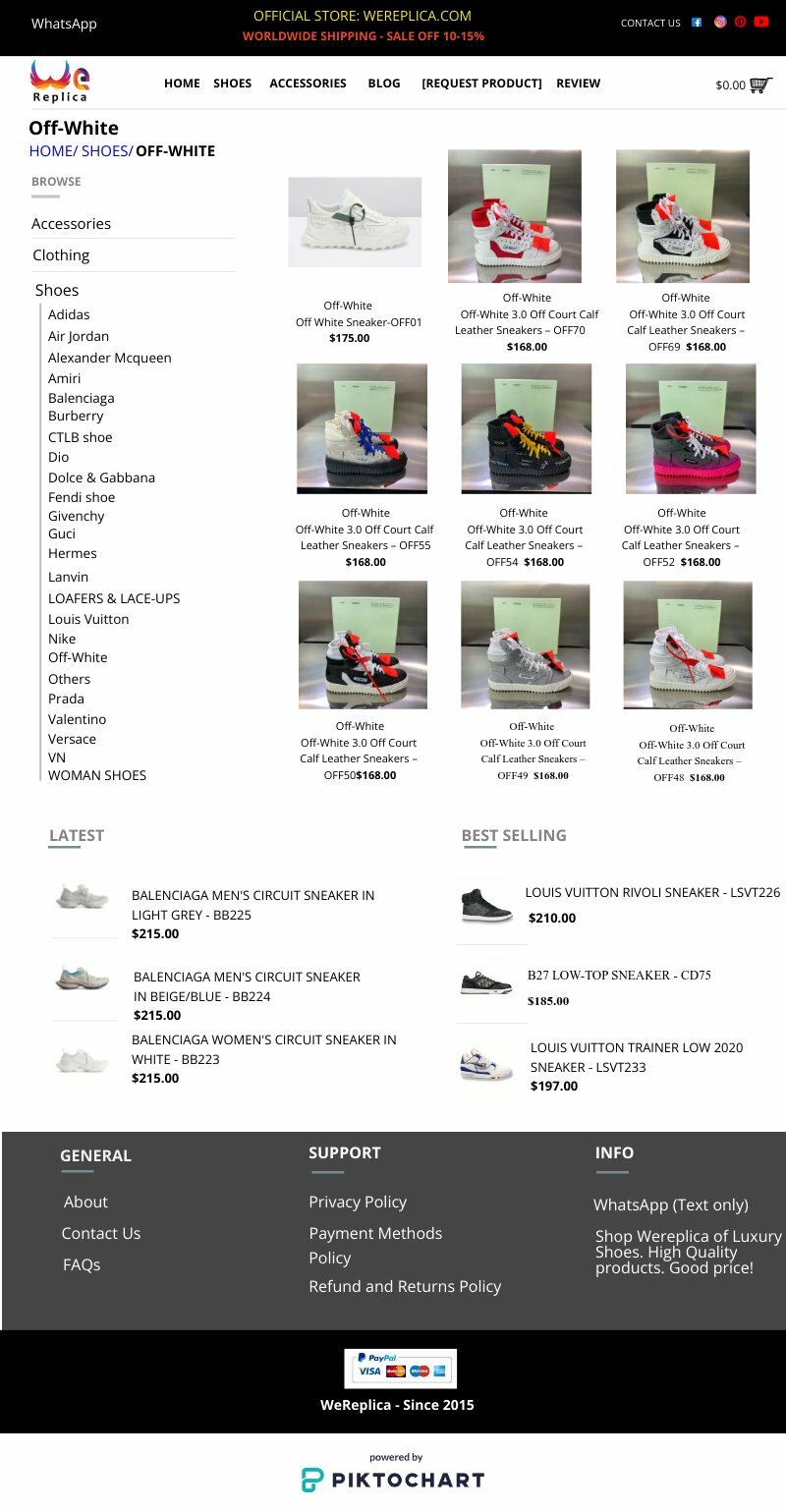 WhatsApp

OFFICIAL STORE: WEREPLICA.COM
WORLDWIDE SHIPPING - SALE OFF 10-15%

CONTACT US

We Replica

HOME SHOES ACCESSORIES BLOG [REQUEST PRODUCT] REVIEW

$0.00

Off-White

HOME/ SHOES/ OFF-WHITE

BROWSE

Accessories

Clothing

Shoes

Adidas
Air Jordan
Alexander Mcqueen
Amiri
Balenciaga
Burberry
CTLB shoe
Dio
Dolce & Gabbana
Fendi shoe
Givenchy
Guci
Hermes
Lanvin
LOAFERS & LACE-UPS
Louis Vuitton
Nike
Off-White
Others
Prada
Valentino
Versace
VN
WOMAN SHOES

Off-White
Off White Sneaker-OFF01
$175.00

Off-White
Off-White 3.0 Off Court Calf Leather Sneakers – OFF70
$168.00

Off-White
Off-White 3.0 Off Court Calf Leather Sneakers – OFF69 $168.00

Off-White
Off-White 3.0 Off Court Calf Leather Sneakers – OFF55
$168.00

Off-White
Off-White 3.0 Off Court Calf Leather Sneakers – OFF54 $168.00

Off-White
Off-White 3.0 Off Court Calf Leather Sneakers – OFF52 $168.00

Off-White
Off-White 3.0 Off Court Calf Leather Sneakers – OFF50$168.00

Off-White
Off-White 3.0 Off Court Calf Leather Sneakers – OFF49 $168.00

Off-White
Off-White 3.0 Off Court Calf Leather Sneakers – OFF48 $168.00

LATEST

BALENCIAGA MEN'S CIRCUIT SNEAKER IN LIGHT GREY - BB225
$215.00

BALENCIAGA MEN'S CIRCUIT SNEAKER IN BEIGE/BLUE - BB224
$215.00

BALENCIAGA WOMEN'S CIRCUIT SNEAKER IN WHITE - BB223
$215.00

BEST SELLING

LOUIS VUITTON RIVOLI SNEAKER - LSVT226
$210.00

B27 LOW-TOP SNEAKER - CD75
$185.00

LOUIS VUITTON TRAINER LOW 2020 SNEAKER - LSVT233
$197.00

GENERAL

About
Contact Us
FAQs

SUPPORT

Privacy Policy
Payment Methods Policy
Refund and Returns Policy

INFO

WhatsApp (Text only)
Shop Wereplica of Luxury Shoes. High Quality products. Good price!

PayPal VISA

WeReplica - Since 2015

powered by
PIKTOCHART