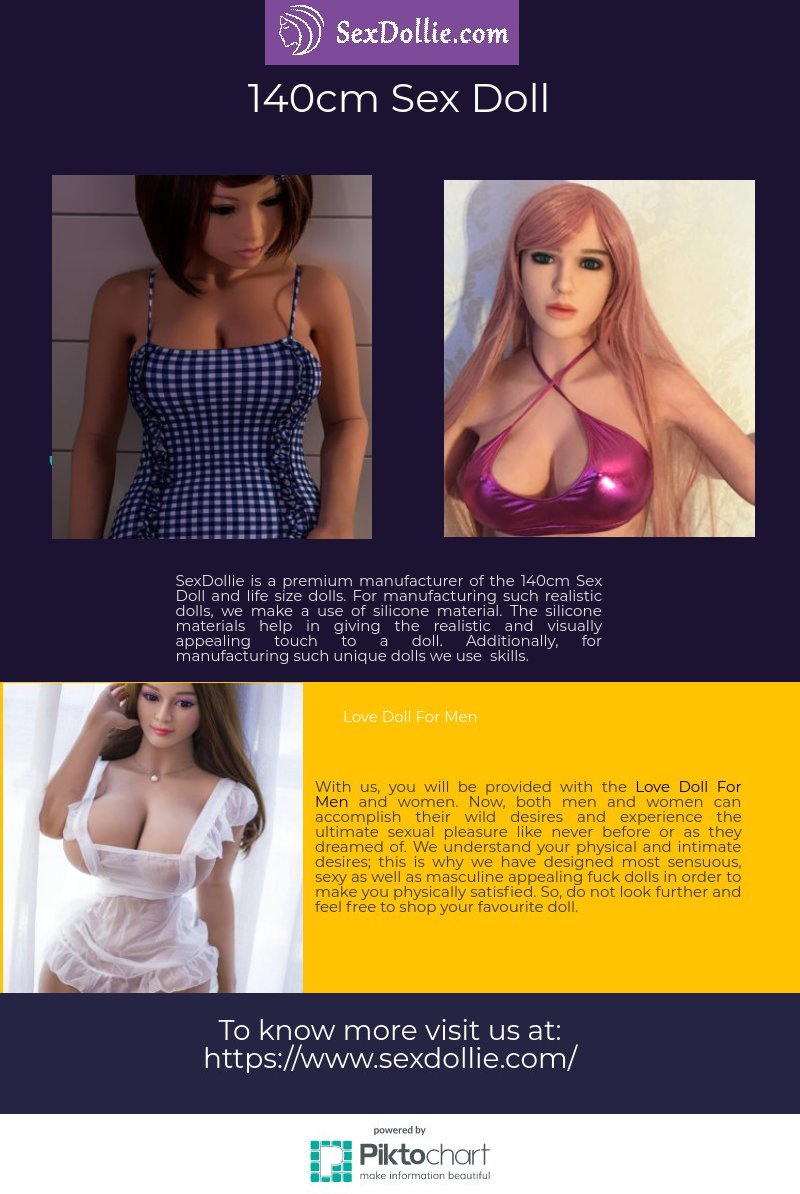 SexDollie.com

140cm Sex Doll

SexDollie is a premium manufacturer of the 140cm Sex Doll and life size dolls. For manufacturing such realistic dolls, we make a use of silicone material. The silicone materials help in giving the realistic and visually appealing touch to a doll. Additionally, for manufacturing such unique dolls we use skills.

Love Doll For Men

With us, you will be provided with the Love Doll For Men and women. Now, both men and women can accomplish their wild desires and experience the ultimate sexual pleasure like never before or as they dreamed of. We understand your physical and intimate desires; this is why we have designed most sensuous, sexy as well as masculine appealing fuck dolls in order to make you physically satisfied. So, do not look further and feel free to shop your favourite doll.

To know more visit us at:
https://www.sexdollie.com/

powered by
Piktochart
make information beautiful