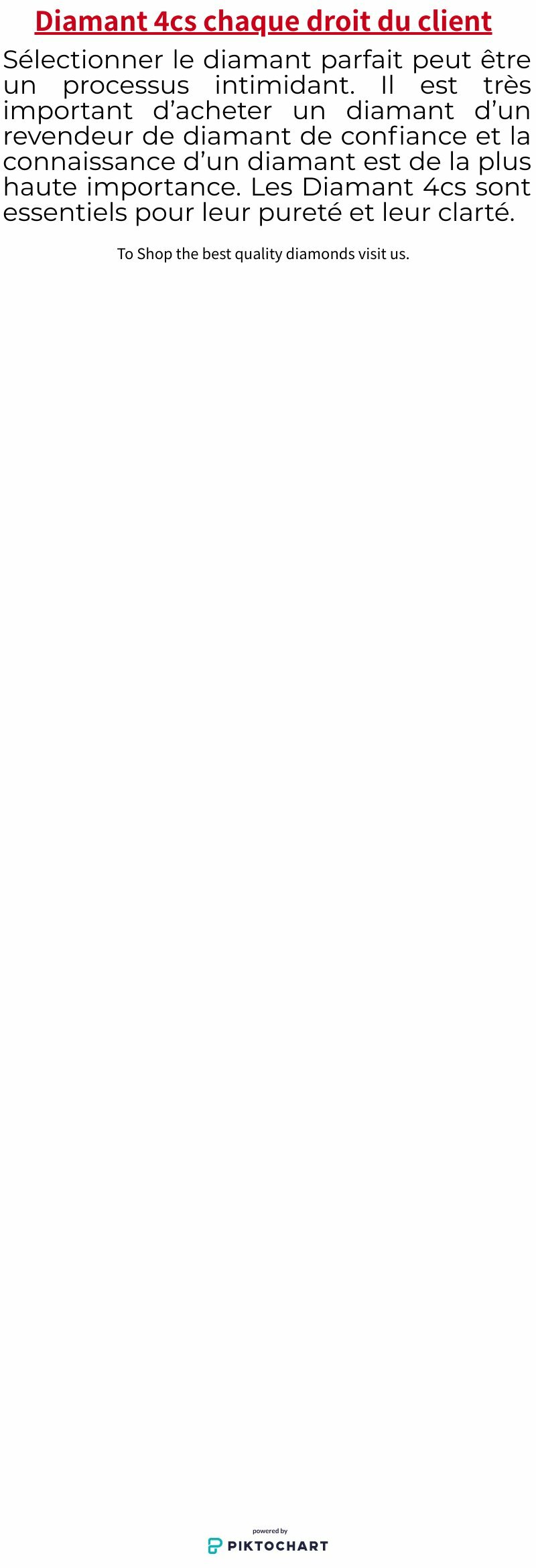 Diamant 4cs chaque droit du client

Sélectionner le diamant parfait peut être un processus intimidant. Il est très important d’acheter un diamant d’un revendeur de diamant de confiance et la connaissance d’un diamant est de la plus haute importance. Les Diamant 4cs sont essentiels pour leur pureté et leur clarté.

To Shop the best quality diamonds visit us.

powered by
PIKTOCHART