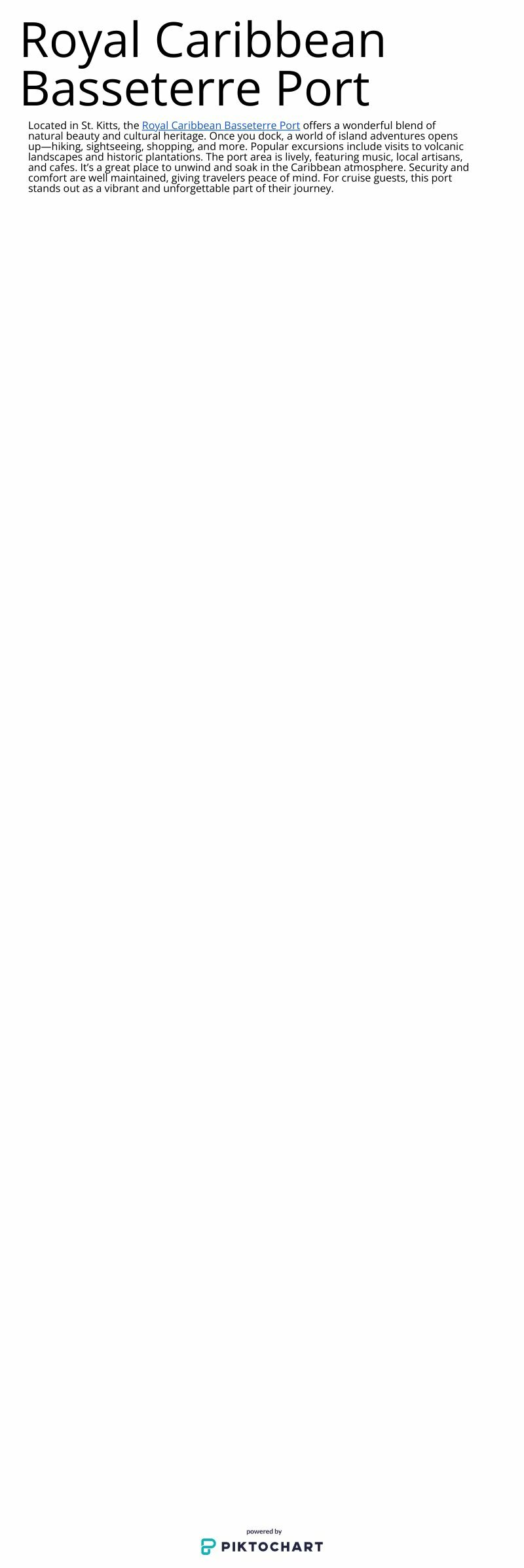 Royal Caribbean Basseterre Port

Located in St. Kitts, the Royal Caribbean Basseterre Port offers a wonderful blend of natural beauty and cultural heritage. Once you dock, a world of island adventures opens up—hiking, sightseeing, shopping, and more. Popular excursions include visits to volcanic landscapes and historic plantations. The port area is lively, featuring music, local artisans, and cafes. It's a great place to unwind and soak in the Caribbean atmosphere. Security and comfort are well maintained, giving travelers peace of mind. For cruise guests, this port stands out as a vibrant and unforgettable part of their journey.

powered by
PIKTOCHART