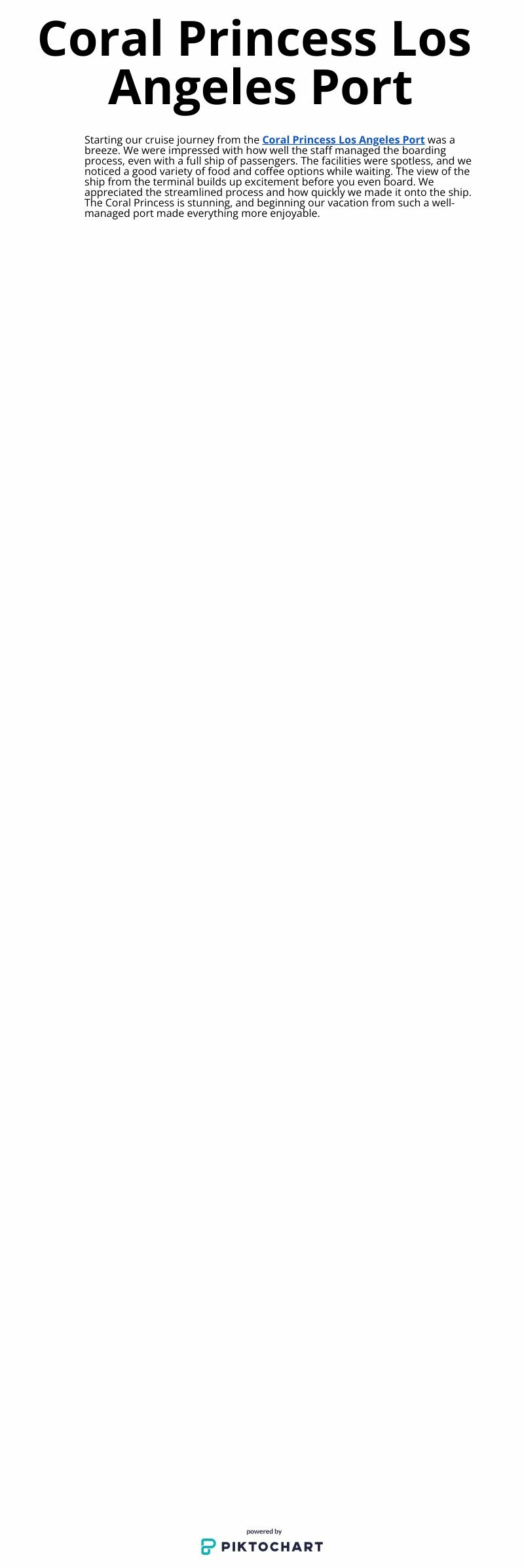 Coral Princess Los Angeles Port

Starting our cruise journey from the Coral Princess Los Angeles Port was a breeze. We were impressed with how well the staff managed the boarding process, even with a full ship of passengers. The facilities were spotless, and we noticed a good variety of food and coffee options while waiting. The view of the ship from the terminal builds up excitement before you even board. We appreciated the streamlined process and how quickly we made it onto the ship. The Coral Princess is stunning, and beginning our vacation from such a well-managed port made everything more enjoyable.

powered by
PIKTOCHART