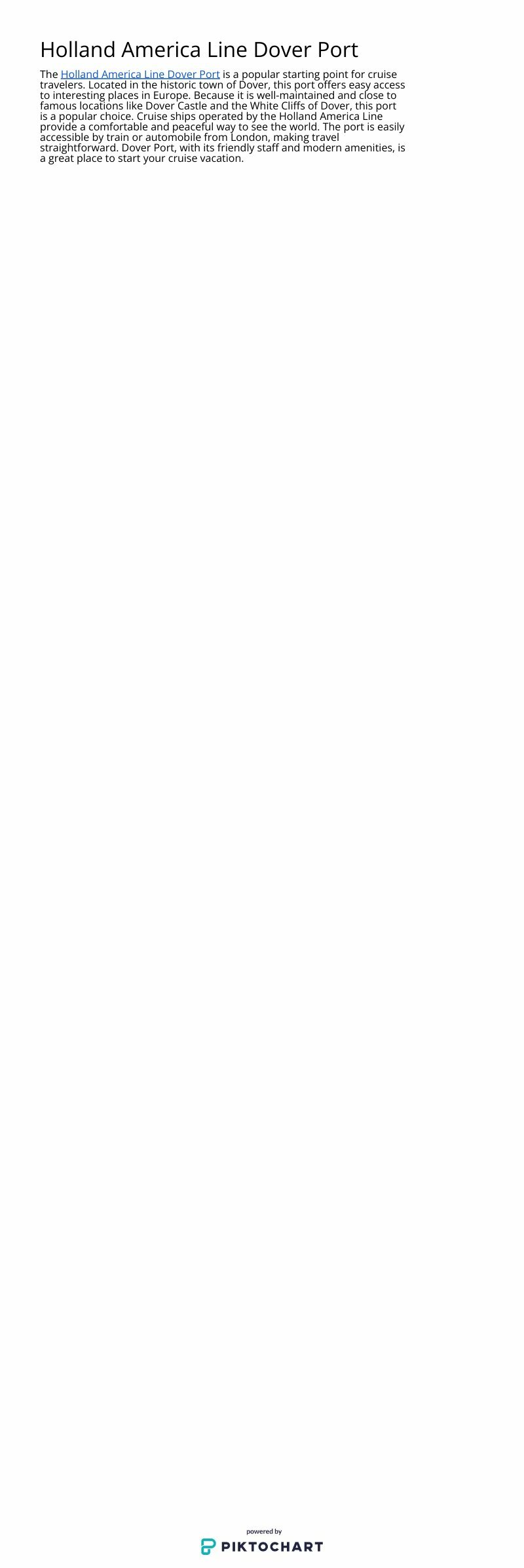 Holland America Line Dover Port

The Holland America Line Dover Port is a popular starting point for cruise travelers. Located in the historic town of Dover, this port offers easy access to interesting places in Europe. Because it is well-maintained and close to famous locations like Dover Castle and the White Cliffs of Dover, this port is a popular choice. Cruise ships operated by the Holland America Line provide a comfortable and peaceful way to see the world. The port is easily accessible by train or automobile from London, making travel straightforward. Dover Port, with its friendly staff and modern amenities, is a great place to start your cruise vacation.

powered by
PIKTOCHART