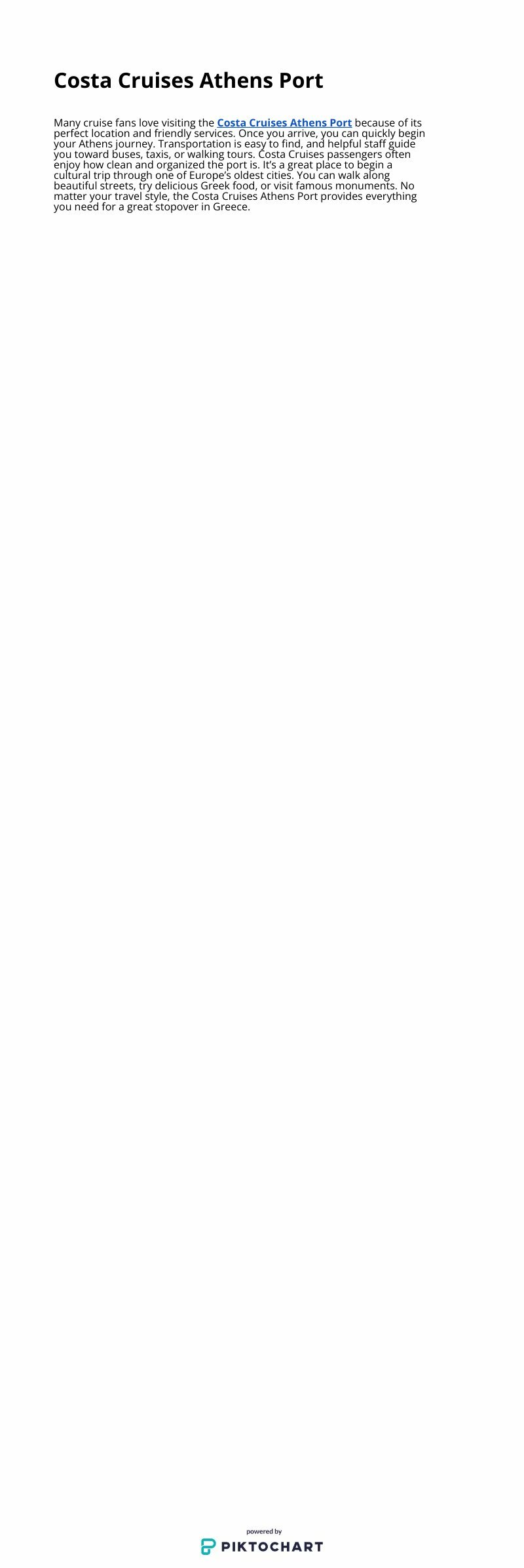 Costa Cruises Athens Port

Many cruise fans love visiting the Costa Cruises Athens Port because of its perfect location and friendly services. Once you arrive, you can quickly begin your Athens journey. Transportation is easy to find, and helpful staff guide you toward buses, taxis, or walking tours. Costa Cruises passengers often enjoy how clean and organized the port is. It's a great place to begin a cultural trip through one of Europe's oldest cities. You can walk along beautiful streets, try delicious Greek food, or visit famous monuments. No matter your travel style, the Costa Cruises Athens Port provides everything you need for a great stopover in Greece.

powered by
PIKTOCHART