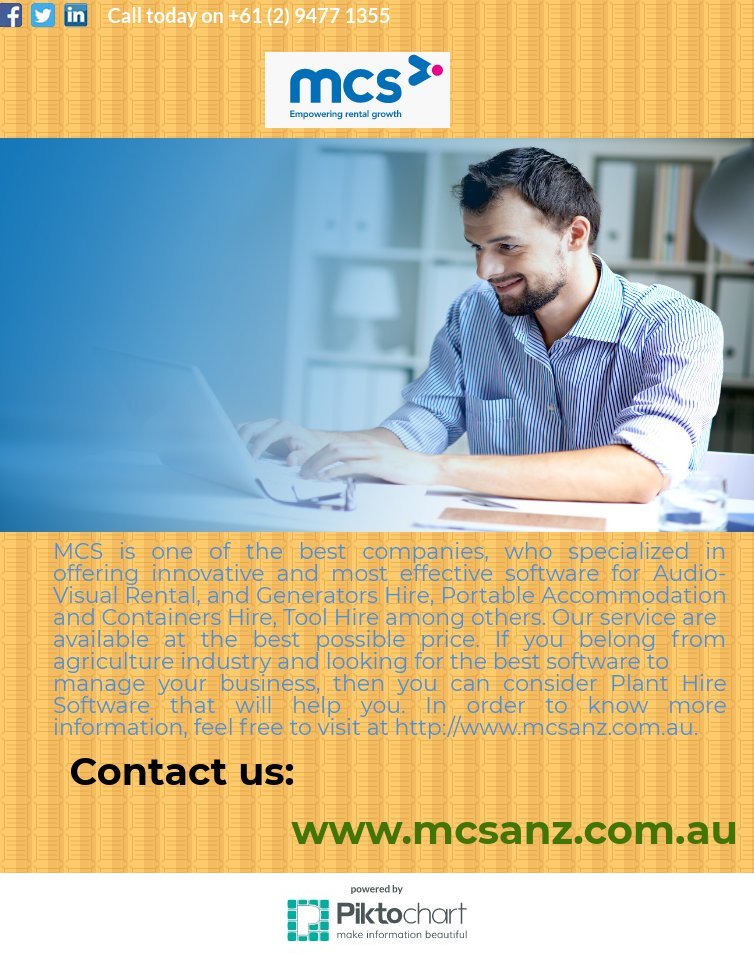 Call today on +61 (2) 9477 1355

mcs
Empowering rental growth

MCS is one of the best companies, who specialized in offering innovative and most effective software for Audio-Visual Rental, and Generators Hire, Portable Accommodation and Containers Hire, Tool Hire among others. Our service are available at the best possible price. If you belong from agriculture industry and looking for the best software to manage your business, then you can consider Plant Hire Software that will help you. In order to know more information, feel free to visit at http://www.mcsanz.com.au.

Contact us:

www.mcsanz.com.au

powered by
Piktochart
make information beautiful