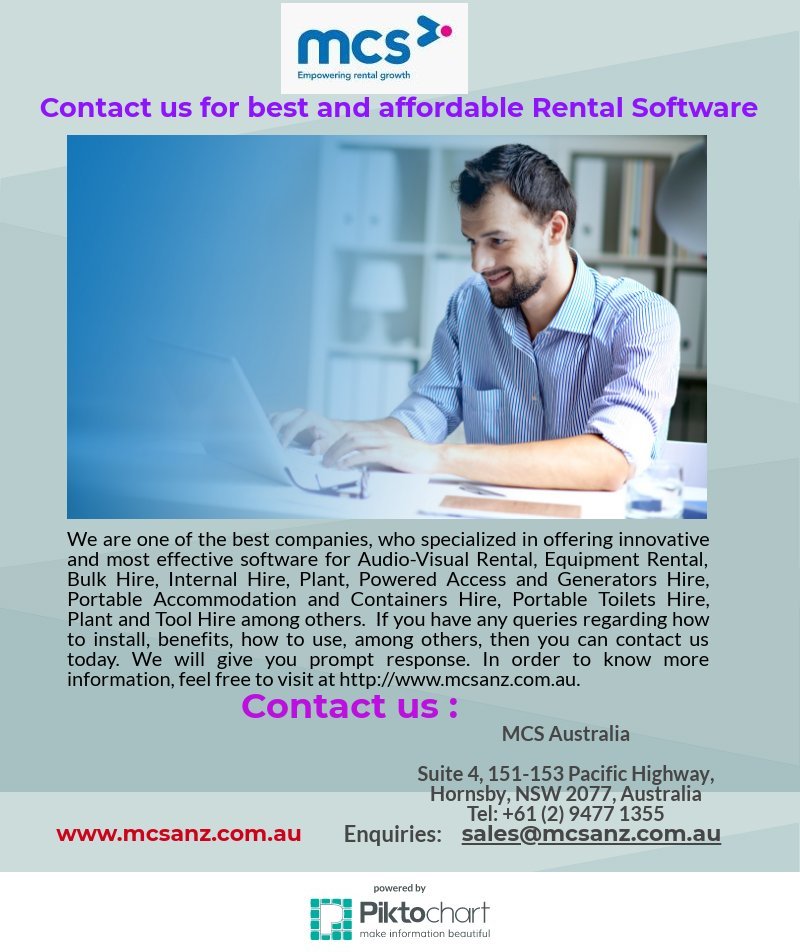 mcs
Empowering rental growth

Contact us for best and affordable Rental Software

We are one of the best companies, who specialized in offering innovative and most effective software for Audio-Visual Rental, Equipment Rental, Bulk Hire, Internal Hire, Plant, Powered Access and Generators Hire, Portable Accommodation and Containers Hire, Portable Toilets Hire, Plant and Tool Hire among others. If you have any queries regarding how to install, benefits, how to use, among others, then you can contact us today. We will give you prompt response. In order to know more information, feel free to visit at http://www.mcsanz.com.au.

Contact us :

MCS Australia

Suite 4, 151-153 Pacific Highway,
Hornsby, NSW 2077, Australia
Tel: +61 (2) 9477 1355

www.mcsanz.com.au

Enquiries: sales@mcsanz.com.au

powered by
Piktochart
make information beautiful