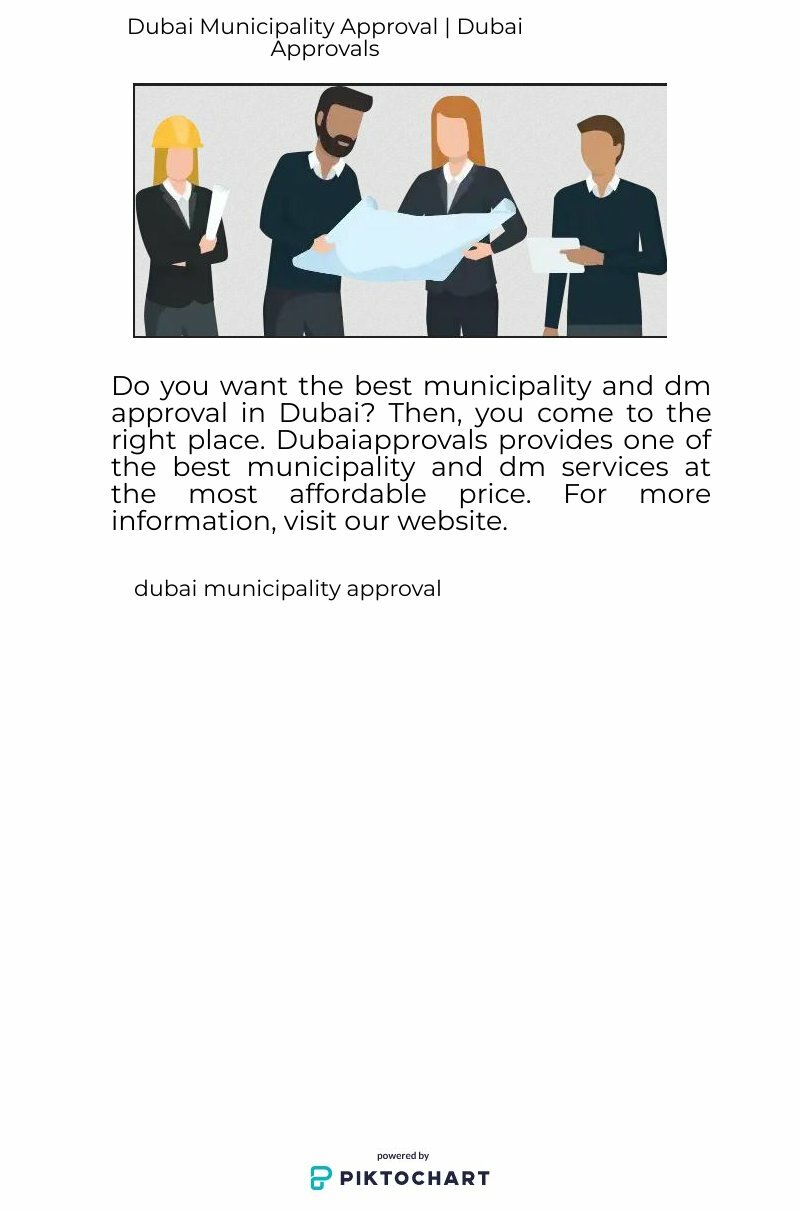 Dubai Municipality Approval | Dubai Approvals

Do you want the best municipality and dm approval in Dubai? Then, you come to the right place. Dubaiapprovals provides one of the best municipality and dm services at the most affordable price. For more information, visit our website.

dubai municipality approval

powered by
PIKTOCHART