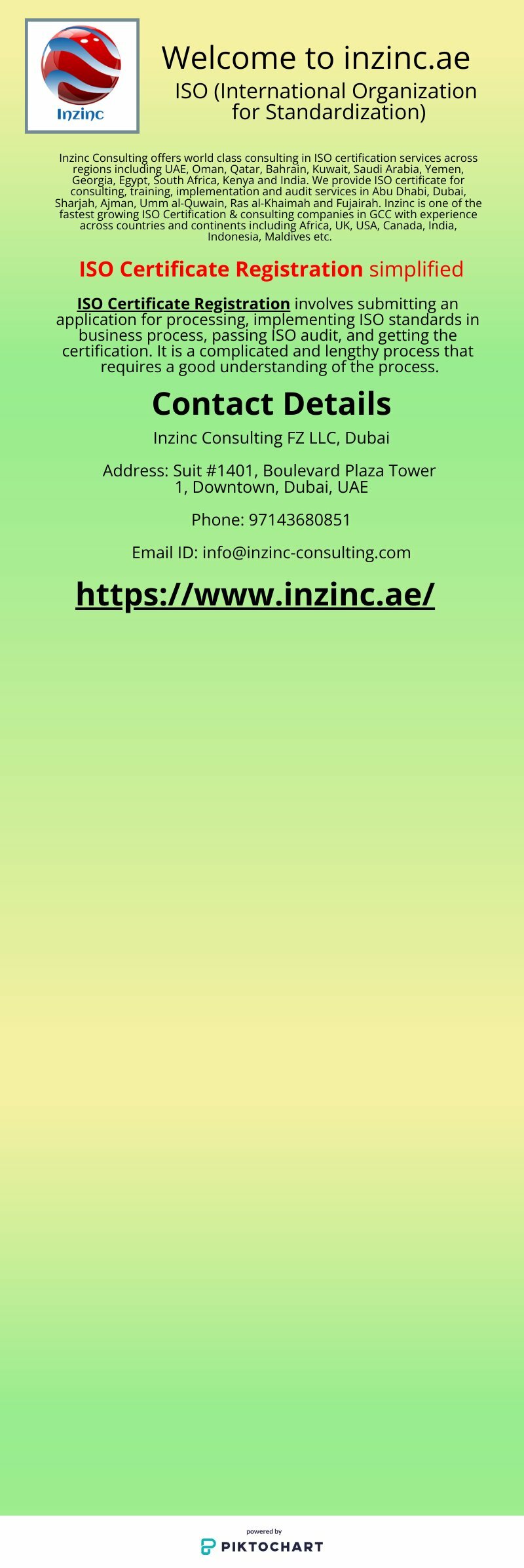 Inzinc

Welcome to inzinc.ae

ISO (International Organization for Standardization)

Inzinc Consulting offers world class consulting in ISO certification services across regions including UAE, Oman, Qatar, Bahrain, Kuwait, Saudi Arabia, Yemen, Georgia, Egypt, South Africa, Kenya and India. We provide ISO certificate for consulting, training, implementation and audit services in Abu Dhabi, Dubai, Sharjah, Ajman, Umm al-Quwain, Ras al-Khaimah and Fujairah. Inzinc is one of the fastest growing ISO Certification & consulting companies in GCC with experience across countries and continents including Africa, UK, USA, Canada, India, Indonesia, Maldives etc.

ISO Certificate Registration simplified

ISO Certificate Registration involves submitting an application for processing, implementing ISO standards in business process, passing ISO audit, and getting the certification. It is a complicated and lengthy process that requires a good understanding of the process.

Contact Details

Inzinc Consulting FZ LLC, Dubai

Address: Suit #1401, Boulevard Plaza Tower 1, Downtown, Dubai, UAE

Phone: 97143680851

Email ID: info@inzinc-consulting.com

https://www.inzinc.ae/

powered by
PIKTOCHART