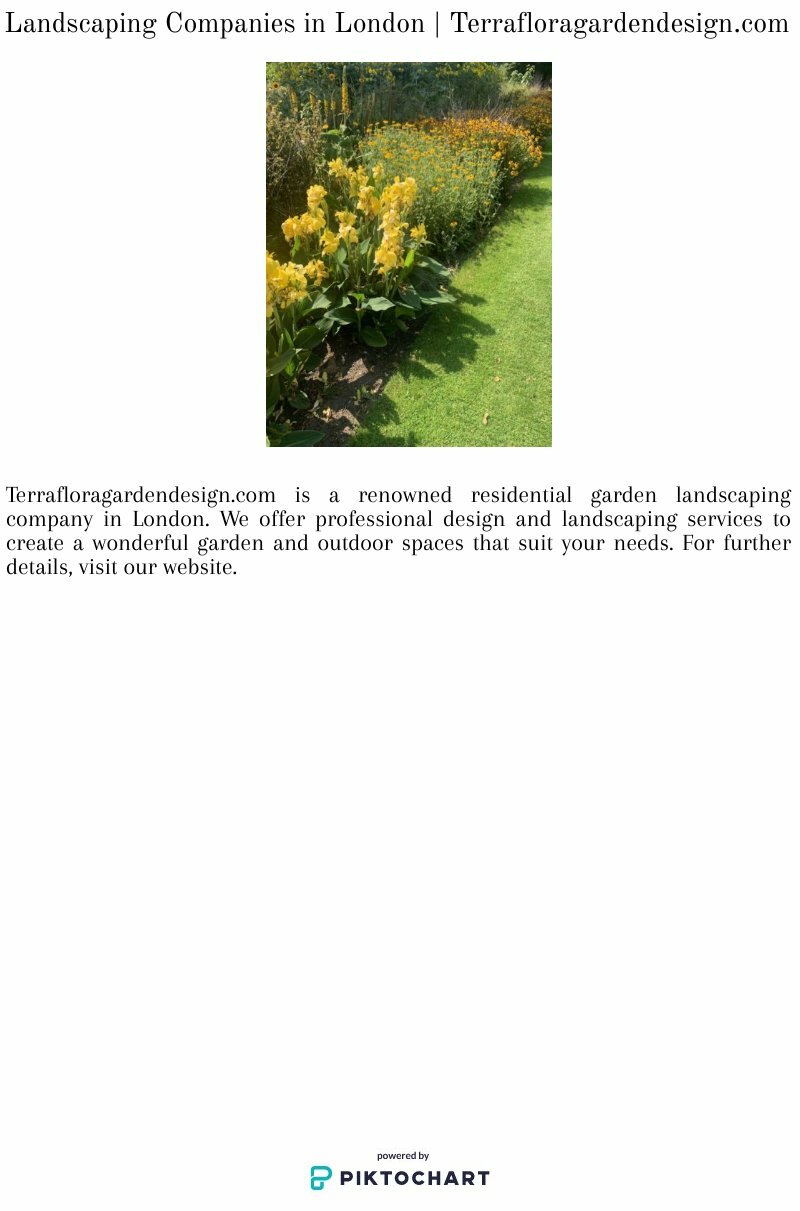 Landscaping Companies in London | Terrafloragardendesign.com

Terrafloragardendesign.com is a renowned residential garden landscaping company in London. We offer professional design and landscaping services to create a wonderful garden and outdoor spaces that suit your needs. For further details, visit our website.

powered by
PIKTOCHART