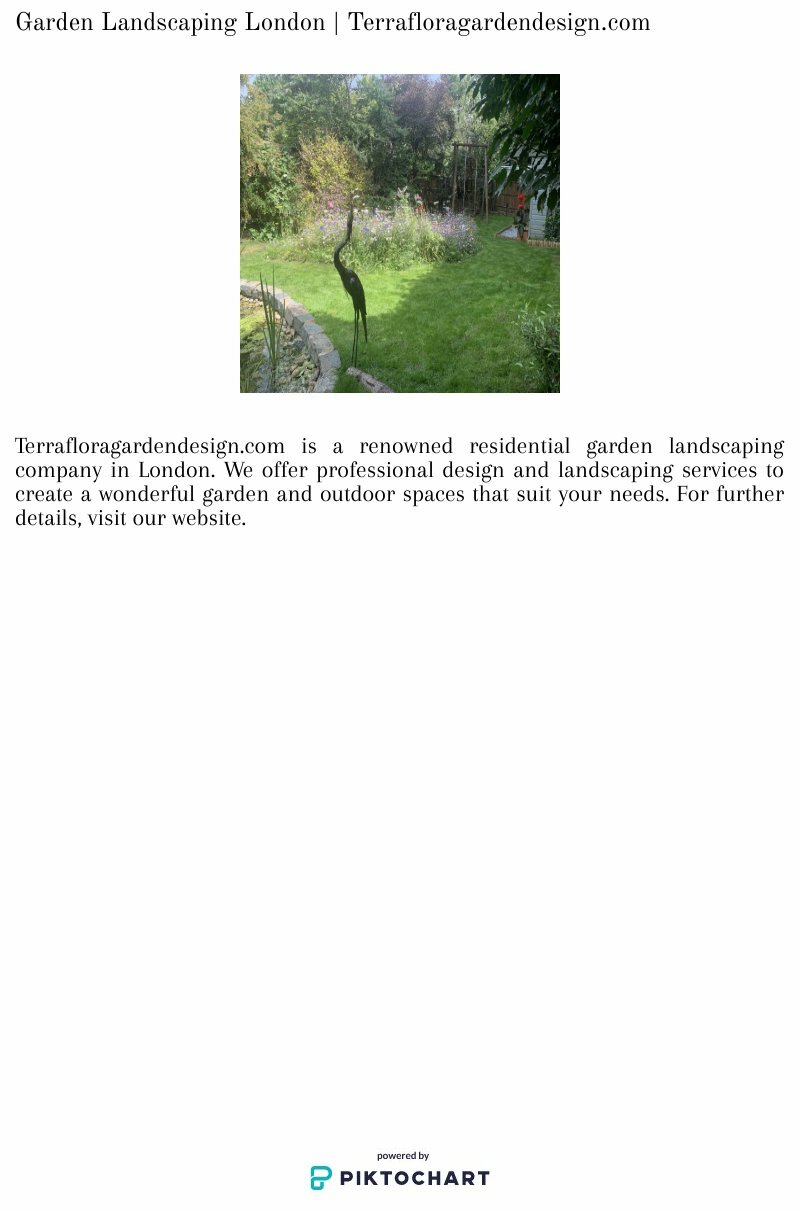 Garden Landscaping London | Terrafloragardendesign.com

Terrafloragardendesign.com is a renowned residential garden landscaping company in London. We offer professional design and landscaping services to create a wonderful garden and outdoor spaces that suit your needs. For further details, visit our website.

powered by
PIKTOCHART