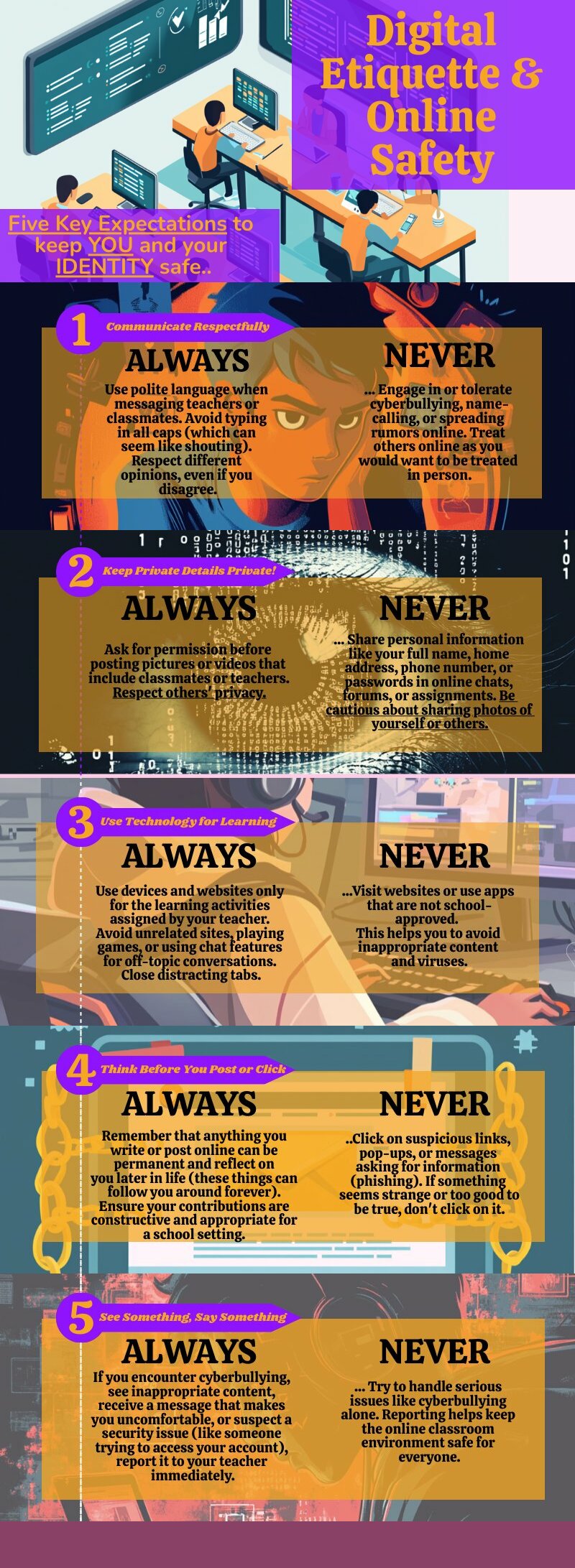 Digital Etiquette & Online Safety

Five Key Expectations to keep YOU and your IDENTITY safe..

1 Communicate Respectfully

ALWAYS

Use polite language when messaging teachers or classmates. Avoid typing in all caps (which can seem like shouting). Respect different opinions, even if you disagree.

NEVER

... Engage in or tolerate cyberbullying, name-calling, or spreading rumors online. Treat others online as you would want to be treated in person.

2 Keep Private Details Private!

ALWAYS

Ask for permission before posting pictures or videos that include classmates or teachers. Respect others' privacy.

NEVER

... Share personal information like your full name, home address, phone number, or passwords in online chats, forums, or assignments. Be cautious about sharing photos of yourself or others.

3 Use Technology for Learning

ALWAYS

Use devices and websites only for the learning activities assigned by your teacher. Avoid unrelated sites, playing games, or using chat features for off-topic conversations. Close distracting tabs.

NEVER

...Visit websites or use apps that are not school-approved. This helps you to avoid inappropriate content and viruses.

4 Think Before You Post or Click

ALWAYS

Remember that anything you write or post online can be permanent and reflect on you later in life (these things can follow you around forever). Ensure your contributions are constructive and appropriate for a school setting.

NEVER

..Click on suspicious links, pop-ups, or messages asking for information (phishing). If something seems strange or too good to be true, don't click on it.

5 See Something, Say Something

ALWAYS

If you encounter cyberbullying, see inappropriate content, receive a message that makes you uncomfortable, or suspect a security issue (like someone trying to access your account), report it to your teacher immediately.

NEVER

... Try to handle serious issues like cyberbullying alone. Reporting helps keep the online classroom environment safe for everyone.