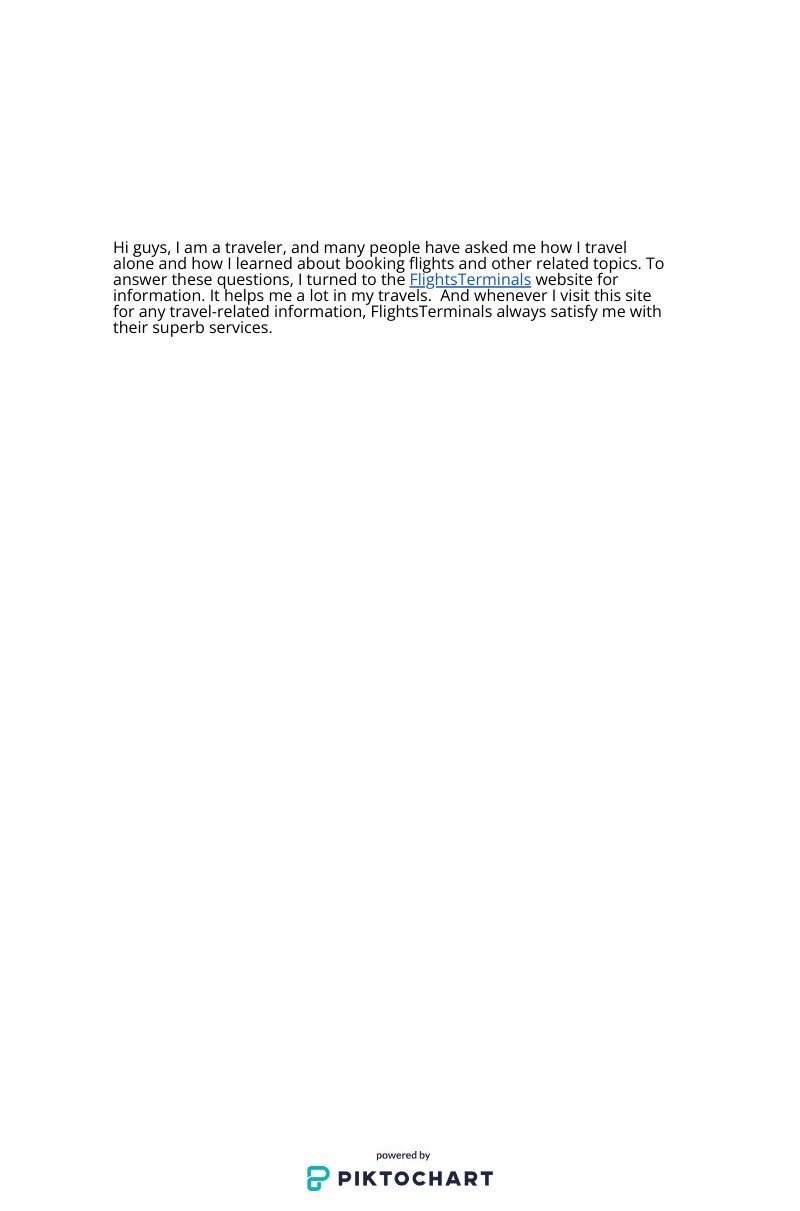 Hi guys, I am a traveler, and many people have asked me how I travel alone and how I learned about booking flights and other related topics. To answer these questions, I turned to the FlightsTerminals website for information. It helps me a lot in my travels.  And whenever I visit this site for any travel-related information, FlightsTerminals always satisfy me with their superb services.

powered by
PIKTOCHART