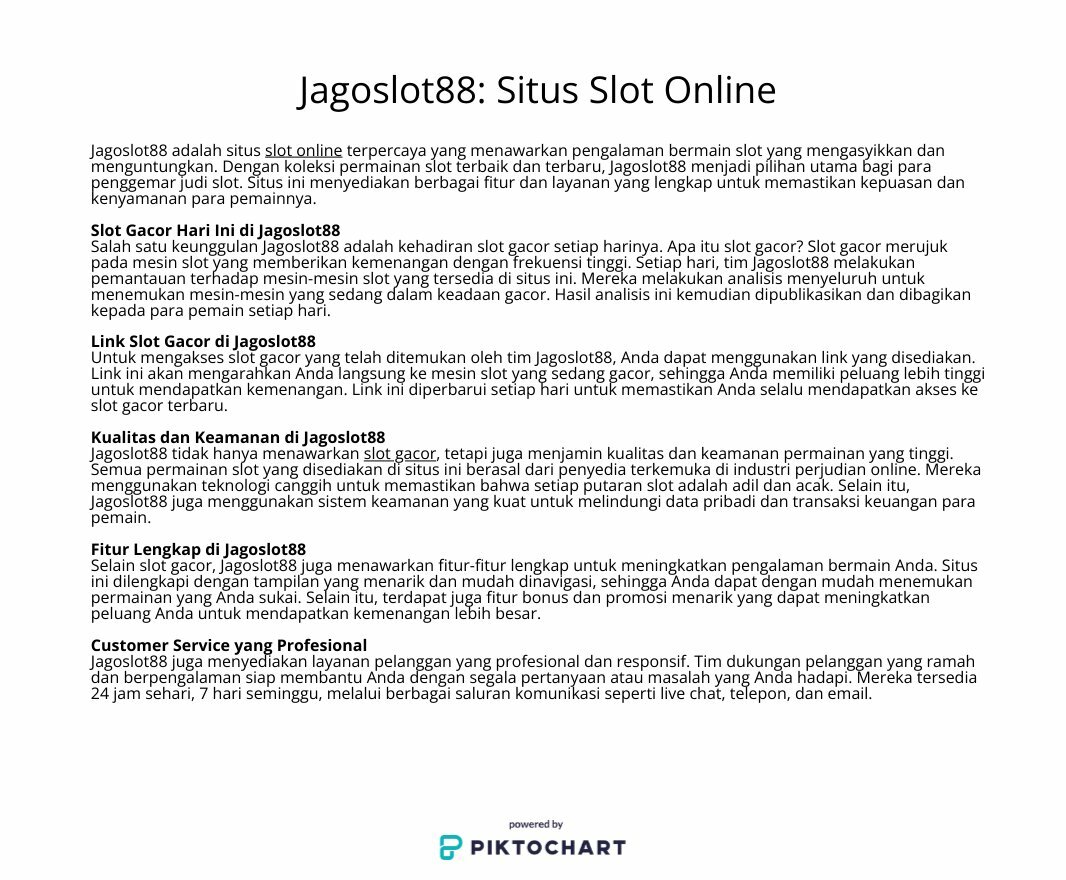 Jagoslot88: Situs Slot Online

Jagoslot88 adalah situs slot online terpercaya yang menawarkan pengalaman bermain slot yang mengasyikkan dan menguntungkan. Dengan koleksi permainan slot terbaik dan terbaru, Jagoslot88 menjadi pilihan utama bagi para penggemar judi slot. Situs ini menyediakan berbagai fitur dan layanan yang lengkap untuk memastikan kepuasan dan kenyamanan para pemainnya.

Slot Gacor Hari Ini di Jagoslot88
Salah satu keunggulan Jagoslot88 adalah kehadiran slot gacor setiap harinya. Apa itu slot gacor? Slot gacor merujuk pada mesin slot yang memberikan kemenangan dengan frekuensi tinggi. Setiap hari, tim Jagoslot88 melakukan pemantauan terhadap mesin-mesin slot yang tersedia di situs ini. Mereka melakukan analisis menyeluruh untuk menemukan mesin-mesin yang sedang dalam keadaan gacor. Hasil analisis ini kemudian dipublikasikan dan dibagikan kepada para pemain setiap hari.

Link Slot Gacor di Jagoslot88
Untuk mengakses slot gacor yang telah ditemukan oleh tim Jagoslot88, Anda dapat menggunakan link yang disediakan. Link ini akan mengarahkan Anda langsung ke mesin slot yang sedang gacor, sehingga Anda memiliki peluang lebih tinggi untuk mendapatkan kemenangan. Link ini diperbarui setiap hari untuk memastikan Anda selalu mendapatkan akses ke slot gacor terbaru.

Kualitas dan Keamanan di Jagoslot88
Jagoslot88 tidak hanya menawarkan slot gacor, tetapi juga menjamin kualitas dan keamanan permainan yang tinggi. Semua permainan slot yang disediakan di situs ini berasal dari penyedia terkemuka di industri perjudian online. Mereka menggunakan teknologi canggih untuk memastikan bahwa setiap putaran slot adalah adil dan acak. Selain itu, Jagoslot88 juga menggunakan sistem keamanan yang kuat untuk melindungi data pribadi dan transaksi keuangan para pemain.

Fitur Lengkap di Jagoslot88
Selain slot gacor, Jagoslot88 juga menawarkan fitur-fitur lengkap untuk meningkatkan pengalaman bermain Anda. Situs ini dilengkapi dengan tampilan yang menarik dan mudah dinavigasi, sehingga Anda dapat dengan mudah menemukan permainan yang Anda sukai. Selain itu, terdapat juga fitur bonus dan promosi menarik yang dapat meningkatkan peluang Anda untuk mendapatkan kemenangan lebih besar.

Customer Service yang Profesional
Jagoslot88 juga menyediakan layanan pelanggan yang profesional dan responsif. Tim dukungan pelanggan yang ramah dan berpengalaman siap membantu Anda dengan segala pertanyaan atau masalah yang Anda hadapi. Mereka tersedia 24 jam sehari, 7 hari seminggu, melalui berbagai saluran komunikasi seperti live chat, telepon, dan email.

powered by
PIKTOCHART