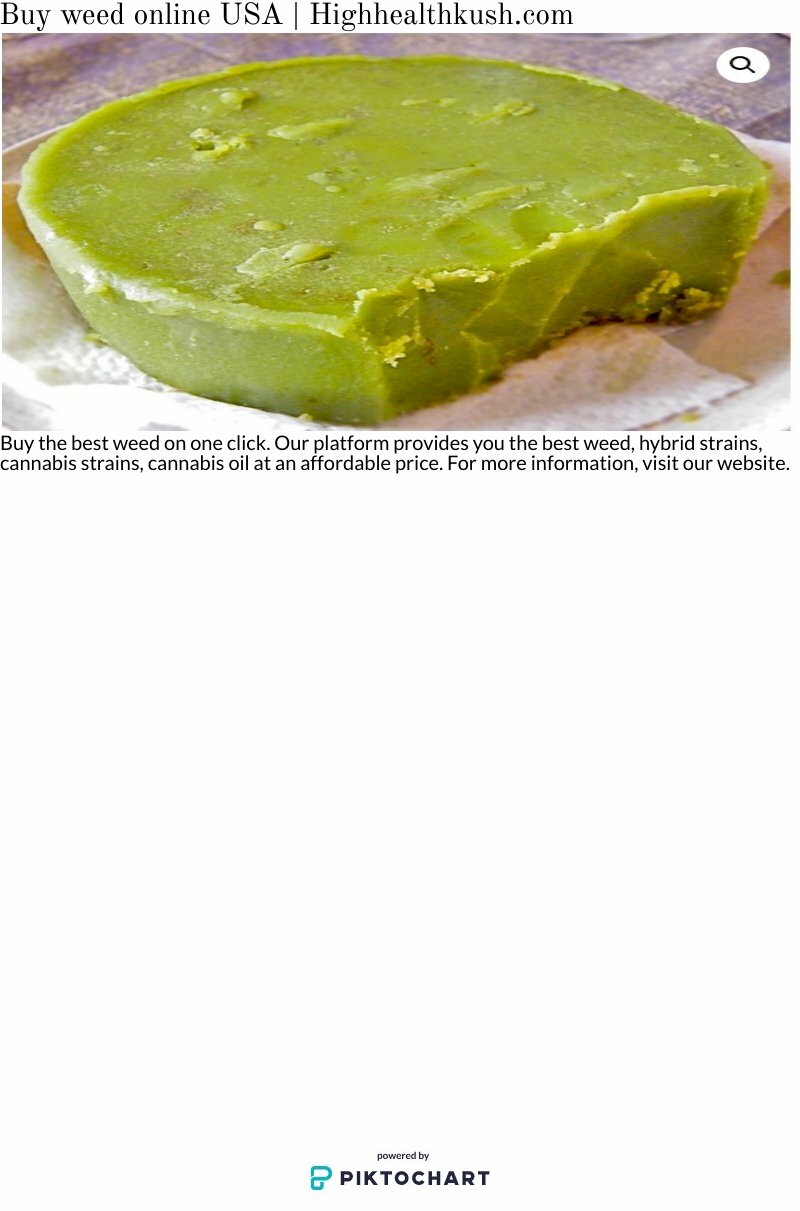 Buy weed online USA | Highhealthkush.com

Buy the best weed on one click. Our platform provides you the best weed, hybrid strains, cannabis strains, cannabis oil at an affordable price. For more information, visit our website.

powered by
PIKTOCHART