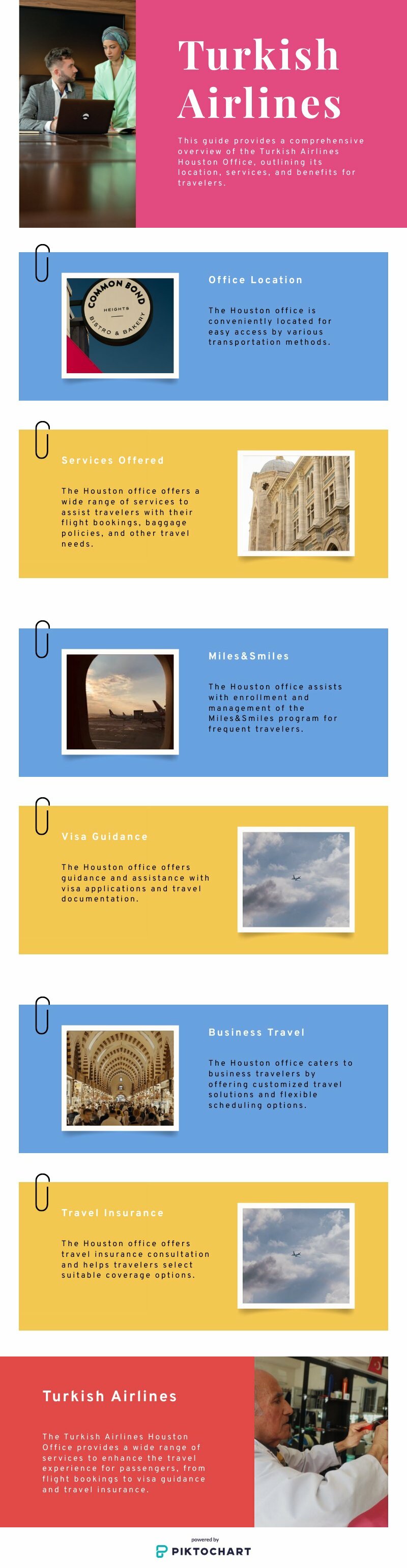 Turkish Airlines

This guide provides a comprehensive overview of the Turkish Airlines Houston Office, outlining its location, services, and benefits for travelers.

COMMON BOND
HEIGHTS
BISTRO & BAKERY

Office Location

The Houston office is conveniently located for easy access by various transportation methods.

Services Offered

The Houston office offers a wide range of services to assist travelers with their flight bookings, baggage policies, and other travel needs.

Miles&Smiles

The Houston office assists with enrollment and management of the Miles&Smiles program for frequent travelers.

Visa Guidance

The Houston office offers guidance and assistance with visa applications and travel documentation.

Business Travel

The Houston office caters to business travelers by offering customized travel solutions and flexible scheduling options.

Travel Insurance

The Houston office offers travel insurance consultation and helps travelers select suitable coverage options.

Turkish Airlines

The Turkish Airlines Houston Office provides a wide range of services to enhance the travel experience for passengers, from flight bookings to visa guidance and travel insurance.

powered by
PIKTOCHART