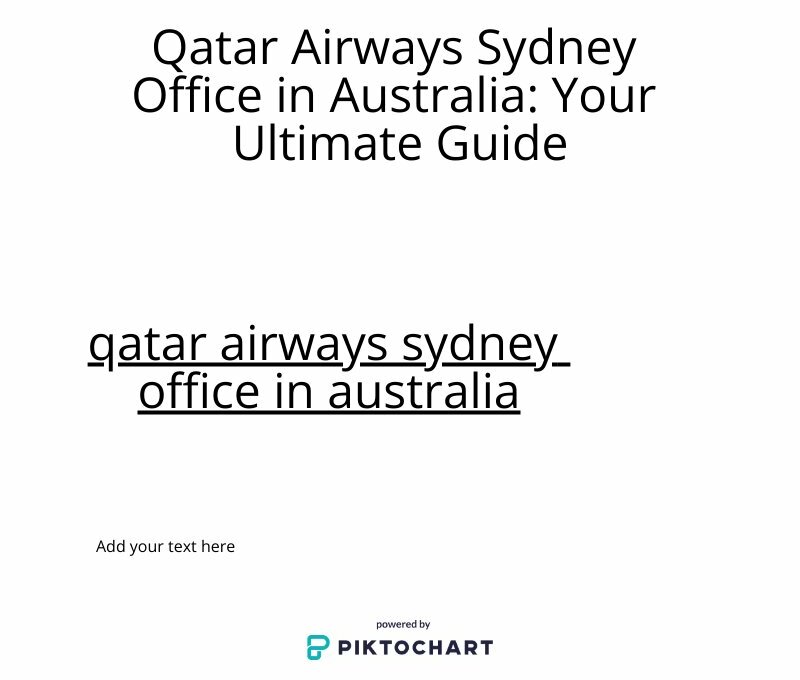 Qatar Airways Sydney Office in Australia: Your Ultimate Guide

qatar airways sydney office in australia

Add your text here

powered by
PIKTOCHART