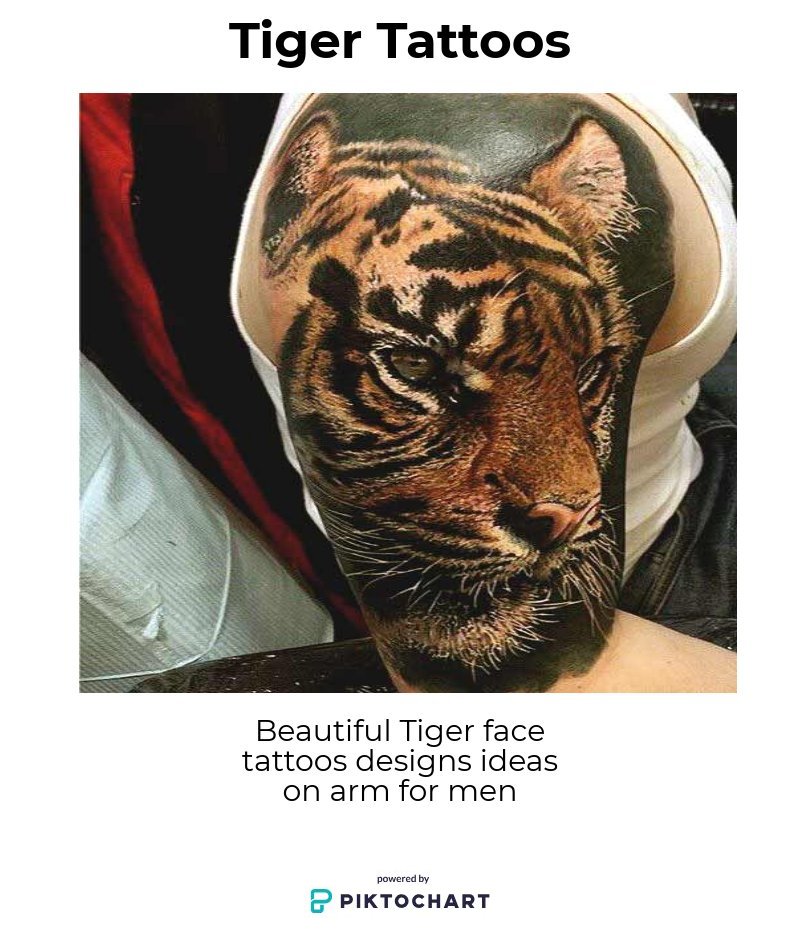 Tiger Tattoos

Beautiful Tiger face tattoos designs ideas on arm for men

powered by
PIKTOCHART