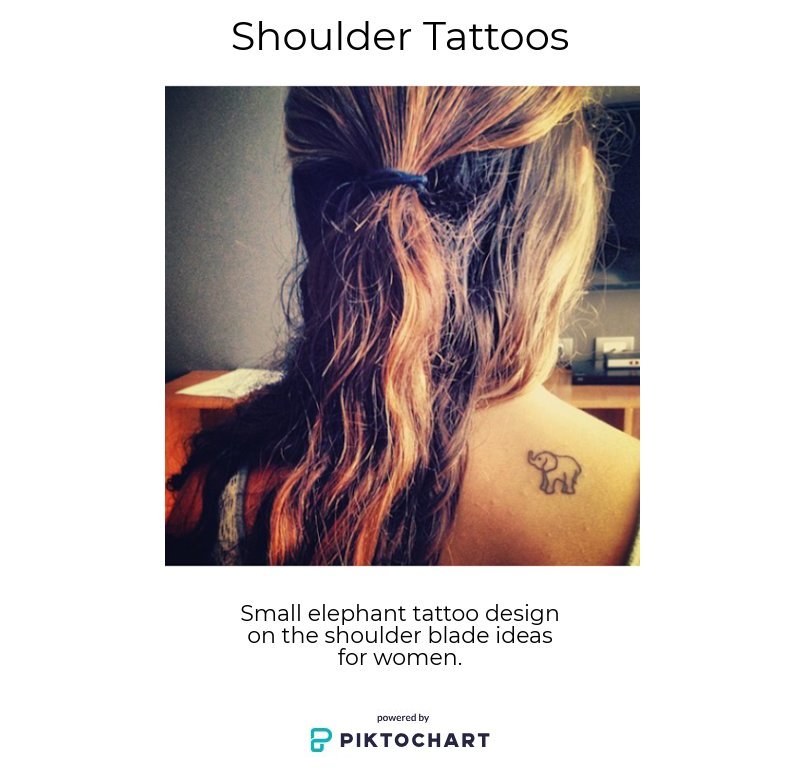 Shoulder Tattoos

Small elephant tattoo design on the shoulder blade ideas for women.

powered by
PIKTOCHART