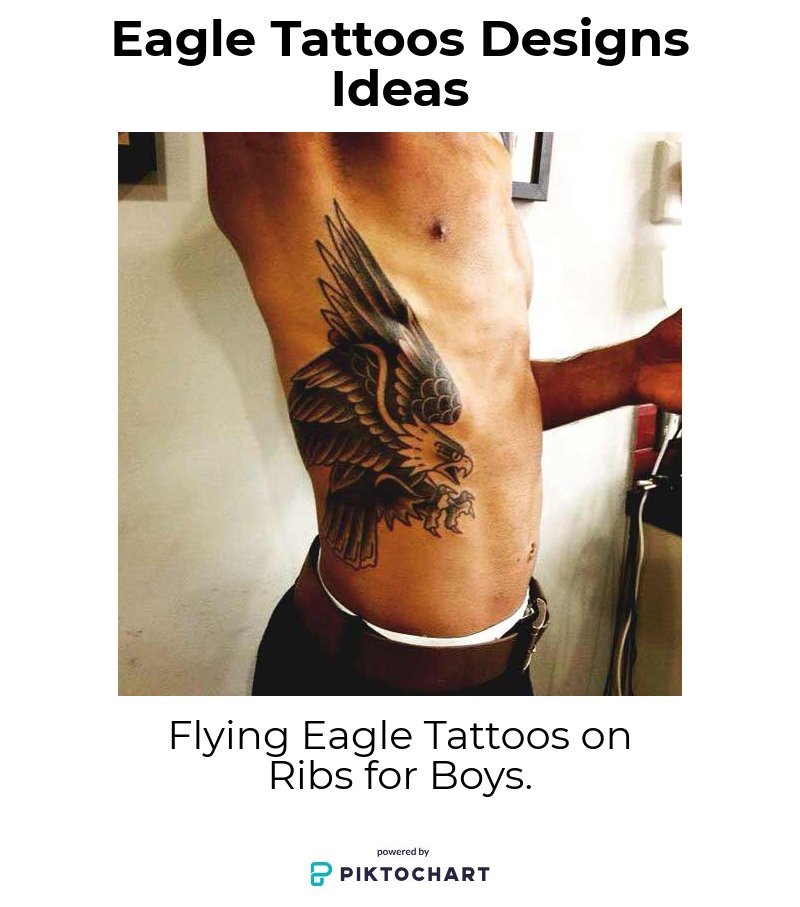 Eagle Tattoos Designs Ideas

Flying Eagle Tattoos on Ribs for Boys.

powered by
PIKTOCHART