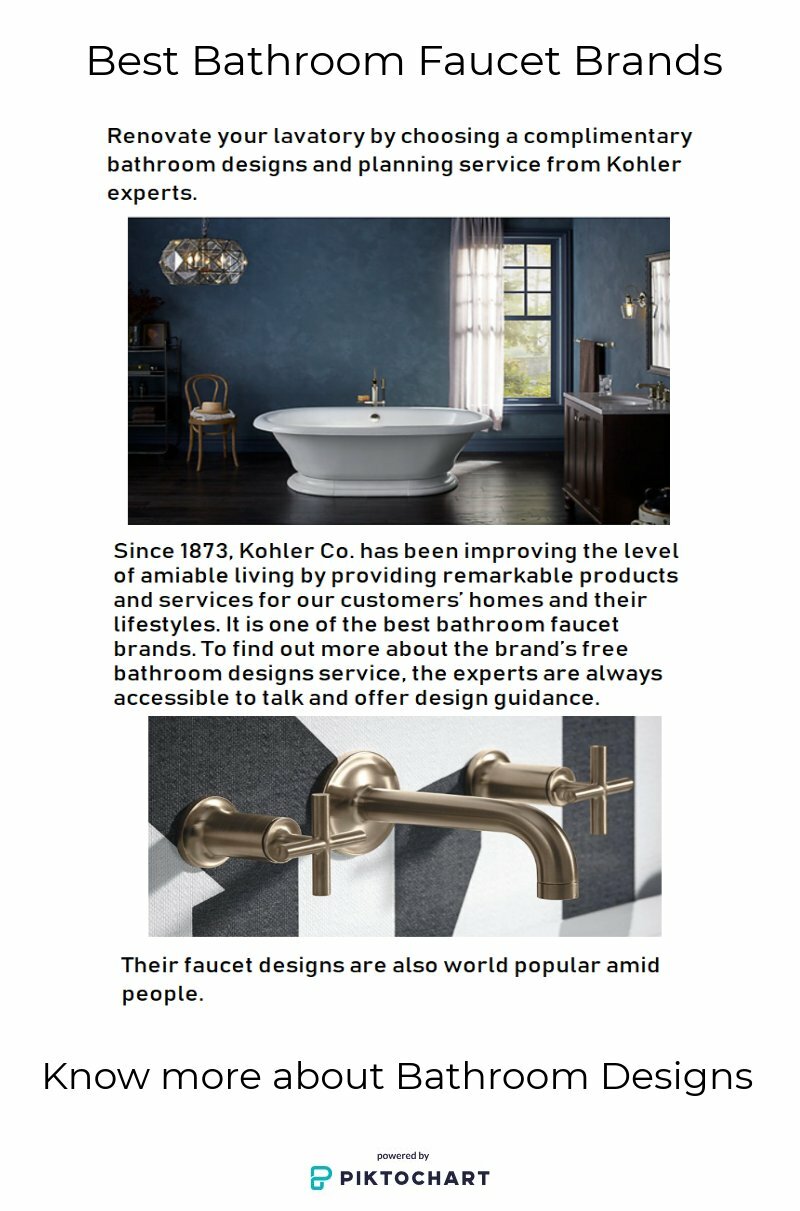 Best Bathroom Faucet Brands

Renovate your lavatory by choosing a complimentary bathroom designs and planning service from Kohler experts.

Since 1873, Kohler Co. has been improving the level of amiable living by providing remarkable products and services for our customers' homes and their lifestyles. It is one of the best bathroom faucet brands. To find out more about the brand's free bathroom designs service, the experts are always accessible to talk and offer design guidance.

Their faucet designs are also world popular amid people.

Know more about Bathroom Designs

powered by
PIKTOCHART