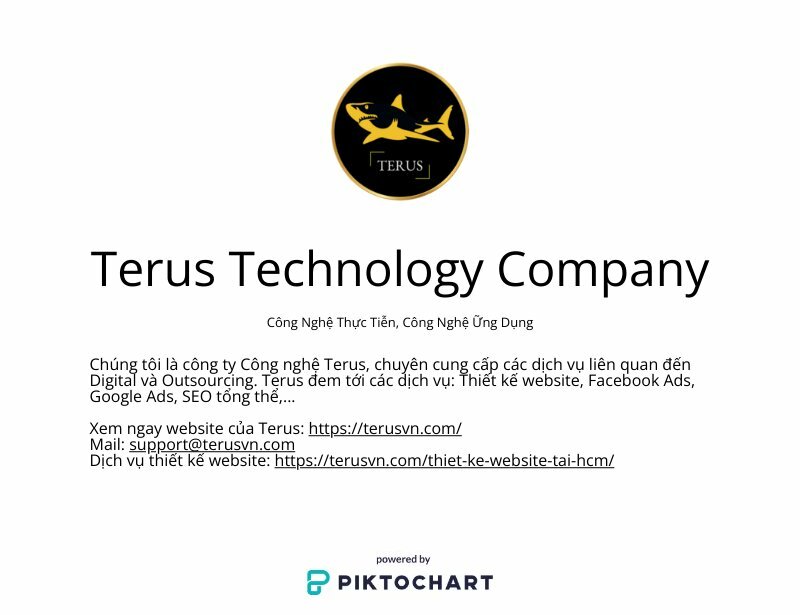 TERUS

Terus Technology Company

Công Nghệ Thực Tiễn, Công Nghệ Ứng Dụng

Chúng tôi là công ty Công nghệ Terus, chuyên cung cấp các dịch vụ liên quan đến Digital và Outsourcing. Terus đem tới các dịch vụ: Thiết kế website, Facebook Ads, Google Ads, SEO tổng thể,...

Xem ngay website của Terus: https://terusvn.com/
Mail: support@terusvn.com
Dịch vụ thiết kế website: https://terusvn.com/thiet-ke-website-tai-hcm/

powered by
PIKTOCHART