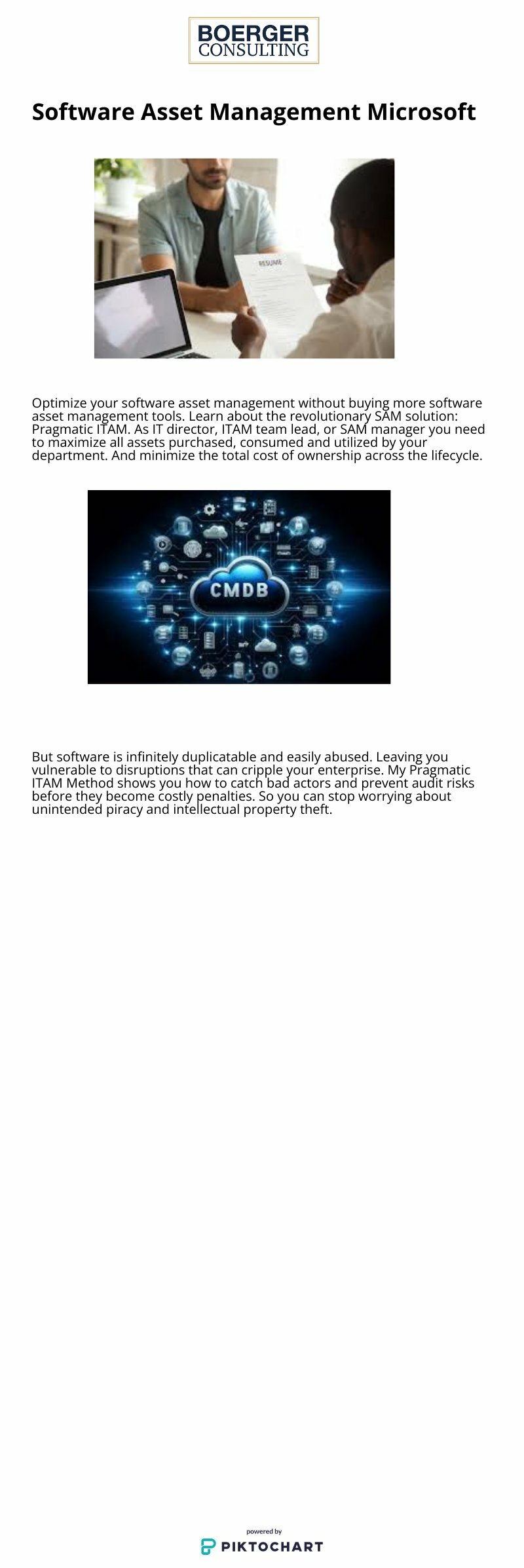 BOERGER CONSULTING

Software Asset Management Microsoft

RESUME

Optimize your software asset management without buying more software asset management tools. Learn about the revolutionary SAM solution: Pragmatic ITAM. As IT director, ITAM team lead, or SAM manager you need to maximize all assets purchased, consumed and utilized by your department. And minimize the total cost of ownership across the lifecycle.

CMDB

But software is infinitely duplicatable and easily abused. Leaving you vulnerable to disruptions that can cripple your enterprise. My Pragmatic ITAM Method shows you how to catch bad actors and prevent audit risks before they become costly penalties. So you can stop worrying about unintended piracy and intellectual property theft.

powered by
PIKTOCHART