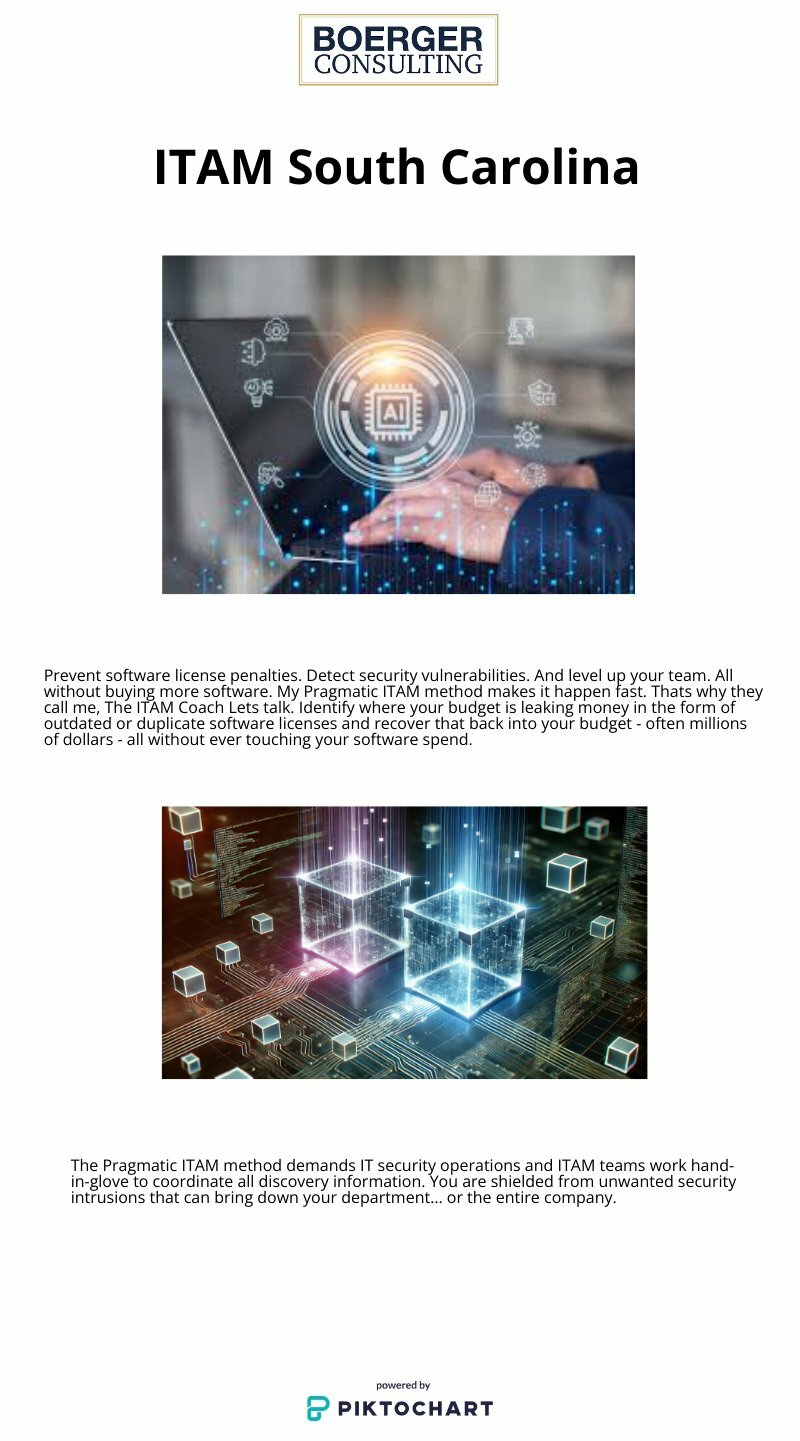 BOERGER CONSULTING

ITAM South Carolina

AI

Prevent software license penalties. Detect security vulnerabilities. And level up your team. All without buying more software. My Pragmatic ITAM method makes it happen fast. Thats why they call me, The ITAM Coach Lets talk. Identify where your budget is leaking money in the form of outdated or duplicate software licenses and recover that back into your budget - often millions of dollars - all without ever touching your software spend.

The Pragmatic ITAM method demands IT security operations and ITAM teams work hand-in-glove to coordinate all discovery information. You are shielded from unwanted security intrusions that can bring down your department... or the entire company.

powered by
PIKTOCHART