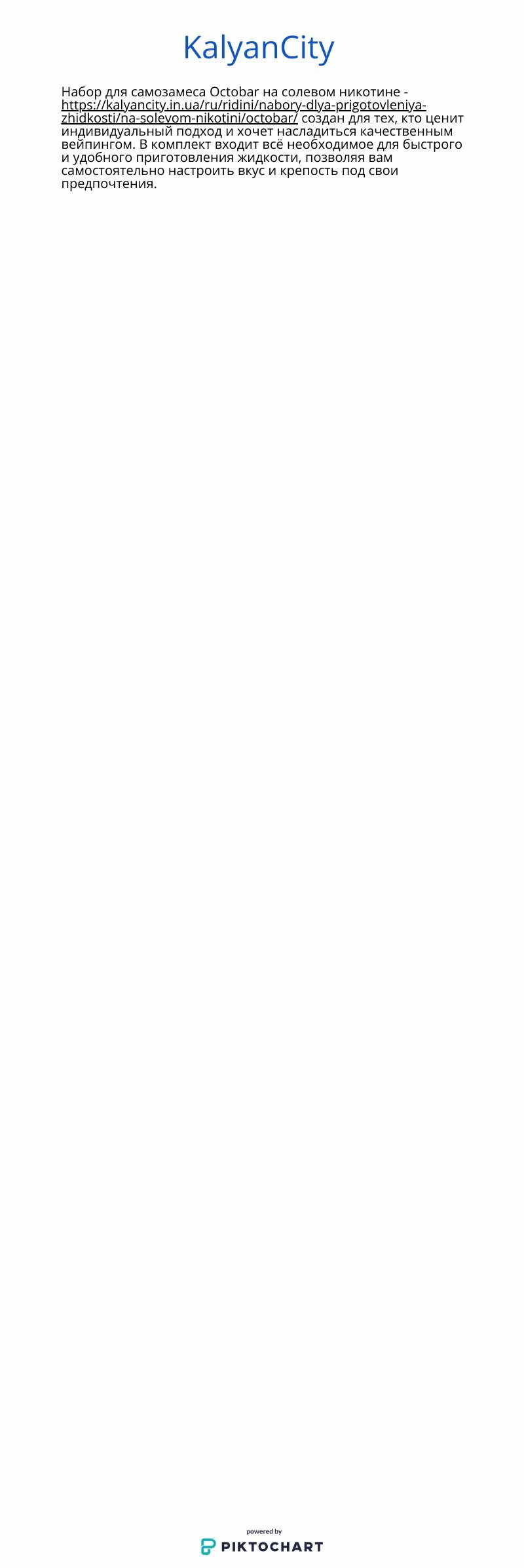 KalyanCity

Набор для самозамеса Octobar на солевом никотине - https://kalyancity.in.ua/ru/ridini/nabory-dlya-prigotovleniya-zhidkosti/na-solevom-nikotini/octobar/ создан для тех, кто ценит индивидуальный подход и хочет насладиться качественным вейпингом. В комплект входит всё необходимое для быстрого и удобного приготовления жидкости, позволяя вам самостоятельно настроить вкус и крепость под свои предпочтения.

powered by
PIKTOCHART