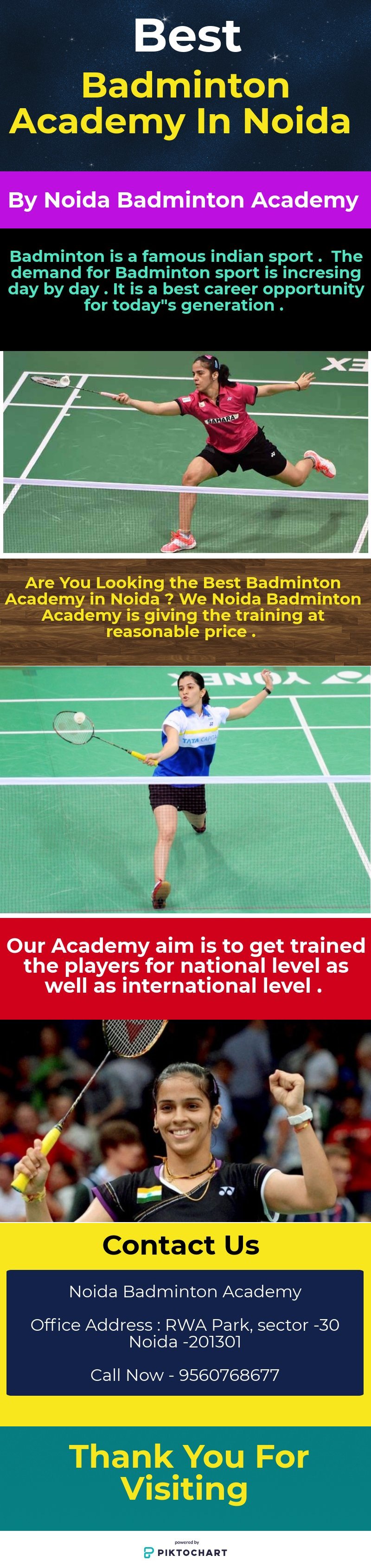 Best
Badminton Academy In Noida

By Noida Badminton Academy

Badminton is a famous indian sport . The demand for Badminton sport is incresing day by day . It is a best career opportunity for today"s generation .

SAHARA

Are You Looking the Best Badminton Academy in Noida ? We Noida Badminton Academy is giving the training at reasonable price .

YONEX

TATA CAPITAL

Our Academy aim is to get trained the players for national level as well as international level .

Contact Us

Noida Badminton Academy

Office Address : RWA Park, sector -30 Noida -201301

Call Now - 9560768677

Thank You For Visiting

powered by
PIKTOCHART