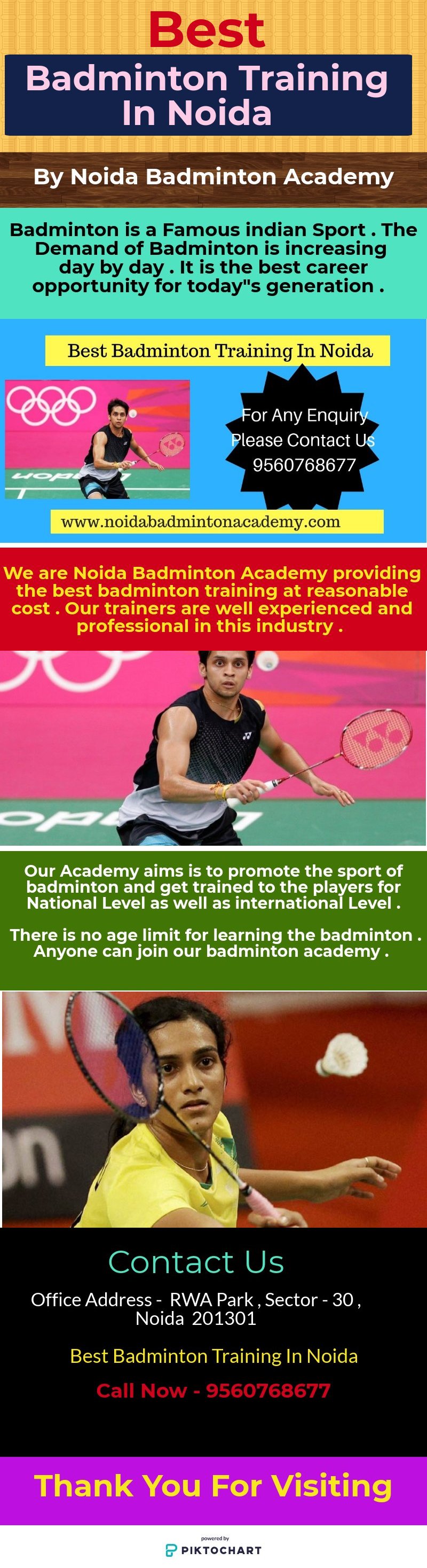 Best

Badminton Training In Noida

By Noida Badminton Academy

Badminton is a Famous indian Sport . The Demand of Badminton is increasing day by day . It is the best career opportunity for today"s generation .

Best Badminton Training In Noida

For Any Enquiry Please Contact Us 9560768677

www.noidabadmintonacademy.com

We are Noida Badminton Academy providing the best badminton training at reasonable cost . Our trainers are well experienced and professional in this industry .

Our Academy aims is to promote the sport of badminton and get trained to the players for National Level as well as international Level .

There is no age limit for learning the badminton . Anyone can join our badminton academy .

Contact Us

Office Address - RWA Park , Sector - 30 , Noida 201301

Best Badminton Training In Noida

Call Now - 9560768677

Thank You For Visiting

powered by
PIKTOCHART