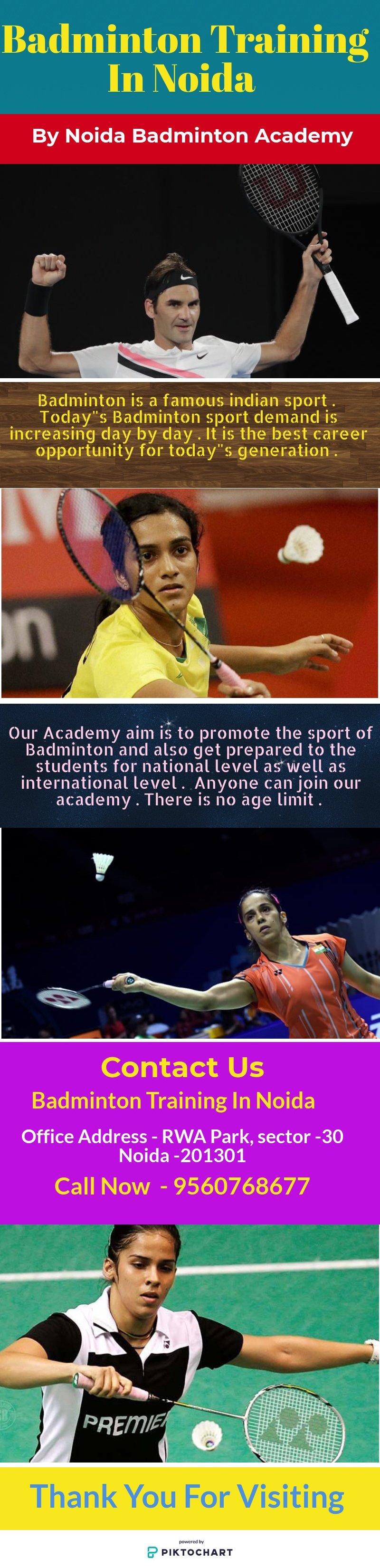 Badminton Training In Noida

By Noida Badminton Academy

Badminton is a famous indian sport . Today"s Badminton sport demand is increasing day by day . It is the best career opportunity for today"s generation .

Our Academy aim is to promote the sport of Badminton and also get prepared to the students for national level as well as international level . Anyone can join our academy . There is no age limit .

Contact Us

Badminton Training In Noida

Office Address - RWA Park, sector -30 Noida -201301

Call Now - 9560768677

PREMIE

Thank You For Visiting

powered by
PIKTOCHART