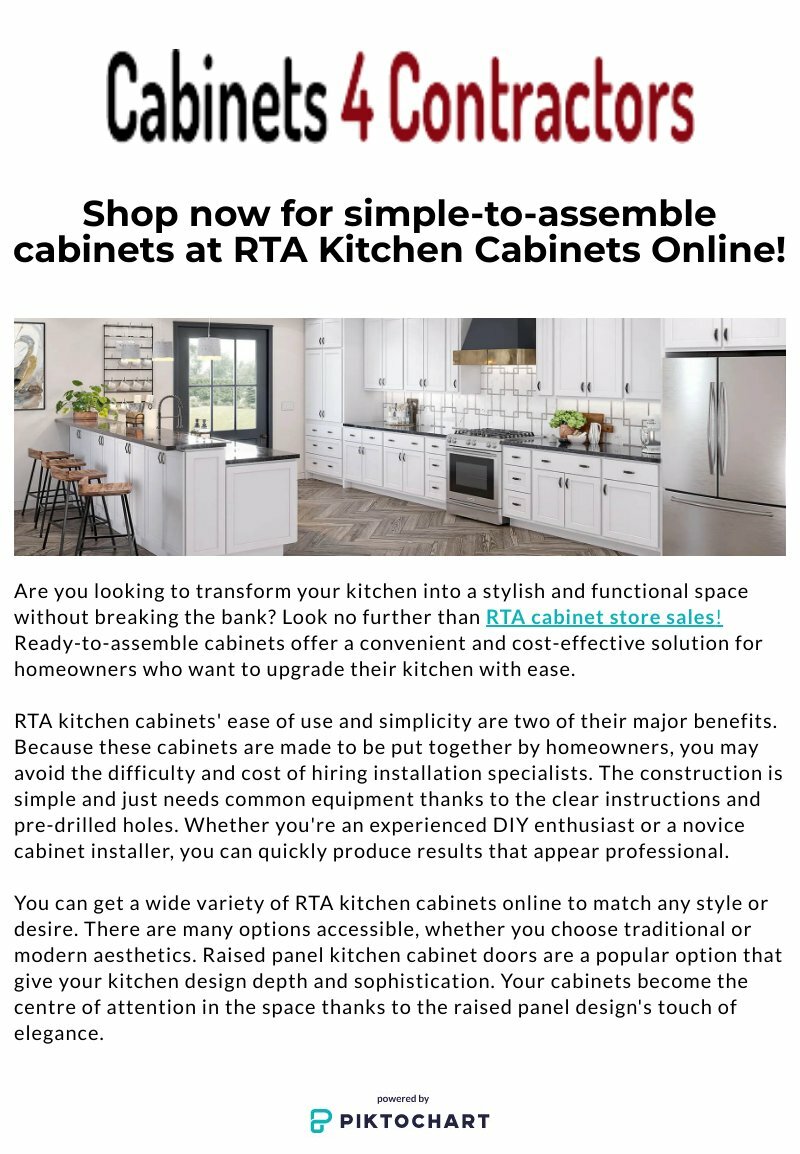 Cabinets 4 Contractors

Shop now for simple-to-assemble cabinets at RTA Kitchen Cabinets Online!

Are you looking to transform your kitchen into a stylish and functional space without breaking the bank? Look no further than RTA cabinet store sales! Ready-to-assemble cabinets offer a convenient and cost-effective solution for homeowners who want to upgrade their kitchen with ease.

RTA kitchen cabinets' ease of use and simplicity are two of their major benefits. Because these cabinets are made to be put together by homeowners, you may avoid the difficulty and cost of hiring installation specialists. The construction is simple and just needs common equipment thanks to the clear instructions and pre-drilled holes. Whether you're an experienced DIY enthusiast or a novice cabinet installer, you can quickly produce results that appear professional.

You can get a wide variety of RTA kitchen cabinets online to match any style or desire. There are many options accessible, whether you choose traditional or modern aesthetics. Raised panel kitchen cabinet doors are a popular option that give your kitchen design depth and sophistication. Your cabinets become the centre of attention in the space thanks to the raised panel design's touch of elegance.

powered by
PIKTOCHART