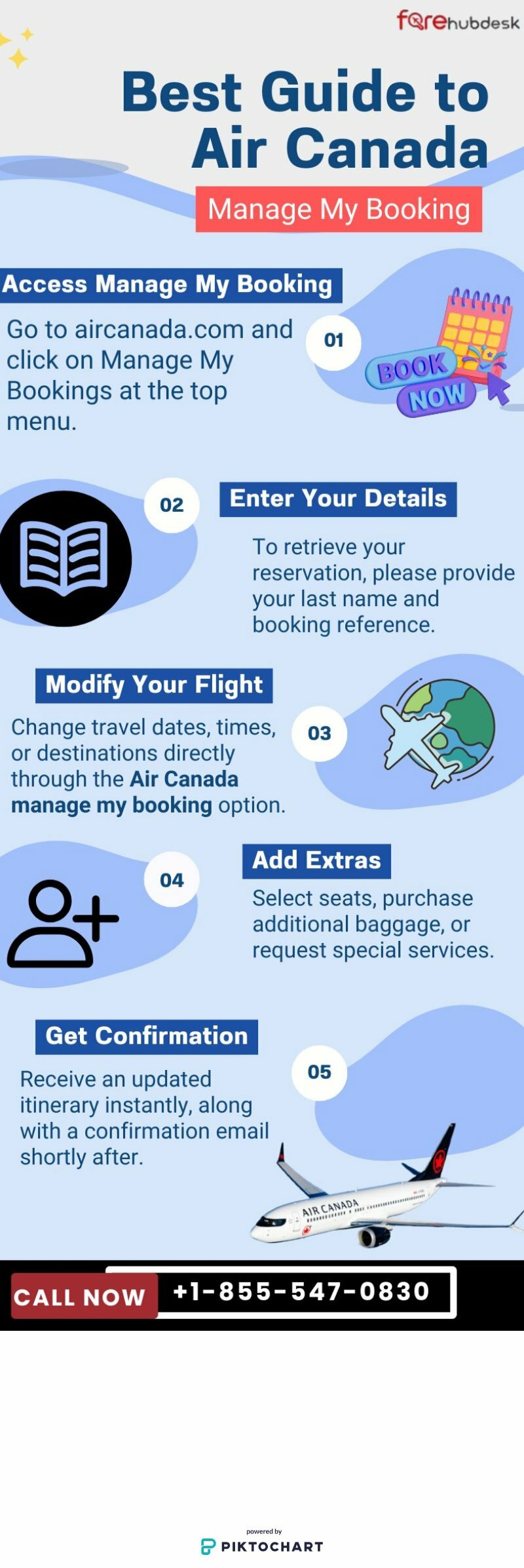 farehubdesk

Best Guide to Air Canada

Manage My Booking

Access Manage My Booking

Go to aircanada.com and click on Manage My Bookings at the top menu.

01

BOOK NOW

02

Enter Your Details

To retrieve your reservation, please provide your last name and booking reference.

Modify Your Flight

Change travel dates, times, or destinations directly through the Air Canada manage my booking option.

03

04

Add Extras

Select seats, purchase additional baggage, or request special services.

Get Confirmation

Receive an updated itinerary instantly, along with a confirmation email shortly after.

05

AIR CANADA

CALL NOW +1-855-547-0830

powered by
PIKTOCHART