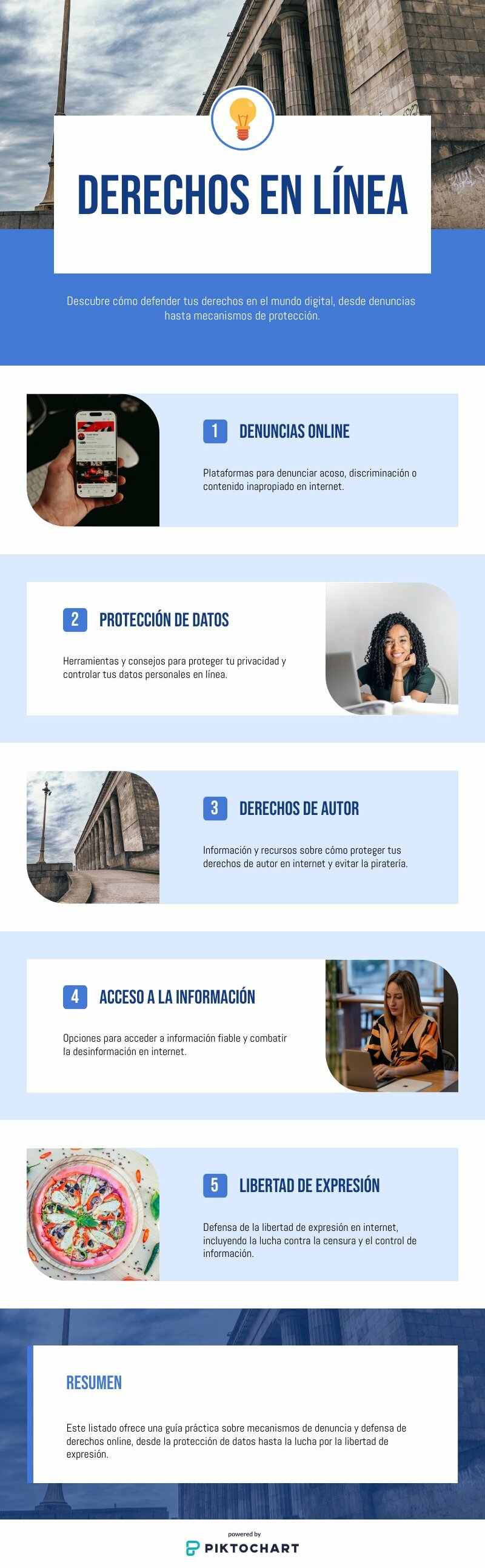 DERECHOS EN LÍNEA

Descubre cómo defender tus derechos en el mundo digital, desde denuncias hasta mecanismos de protección.

1 DENUNCIAS ONLINE

Plataformas para denunciar acoso, discriminación o contenido inapropiado en internet.

2 PROTECCIÓN DE DATOS

Herramientas y consejos para proteger tu privacidad y controlar tus datos personales en línea.

3 DERECHOS DE AUTOR

Información y recursos sobre cómo proteger tus derechos de autor en internet y evitar la piratería.

4 ACCESO A LA INFORMACIÓN

Opciones para acceder a información fiable y combatir la desinformación en internet.

5 LIBERTAD DE EXPRESIÓN

Defensa de la libertad de expresión en internet, incluyendo la lucha contra la censura y el control de información.

RESUMEN

Este listado ofrece una guía práctica sobre mecanismos de denuncia y defensa de derechos online, desde la protección de datos hasta la lucha por la libertad de expresión.

powered by
PIKTOCHART