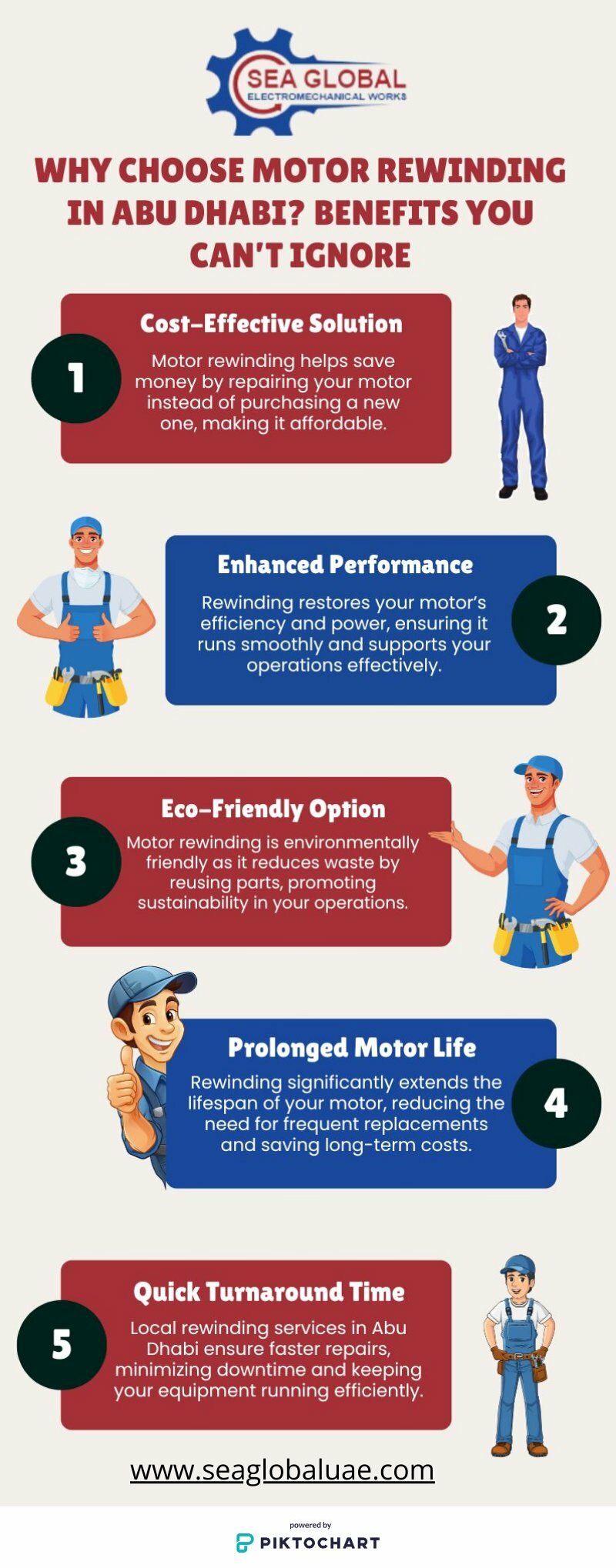 SEA GLOBAL
ELECTROMECHANICAL WORKS

WHY CHOOSE MOTOR REWINDING IN ABU DHABI? BENEFITS YOU CAN'T IGNORE

1

Cost-Effective Solution

Motor rewinding helps save money by repairing your motor instead of purchasing a new one, making it affordable.

Enhanced Performance

Rewinding restores your motor's efficiency and power, ensuring it runs smoothly and supports your operations effectively.

2

3

Eco-Friendly Option

Motor rewinding is environmentally friendly as it reduces waste by reusing parts, promoting sustainability in your operations.

Prolonged Motor Life

Rewinding significantly extends the lifespan of your motor, reducing the need for frequent replacements and saving long-term costs.

4

5

Quick Turnaround Time

Local rewinding services in Abu Dhabi ensure faster repairs, minimizing downtime and keeping your equipment running efficiently.

www.seaglobaluae.com

powered by
PIKTOCHART