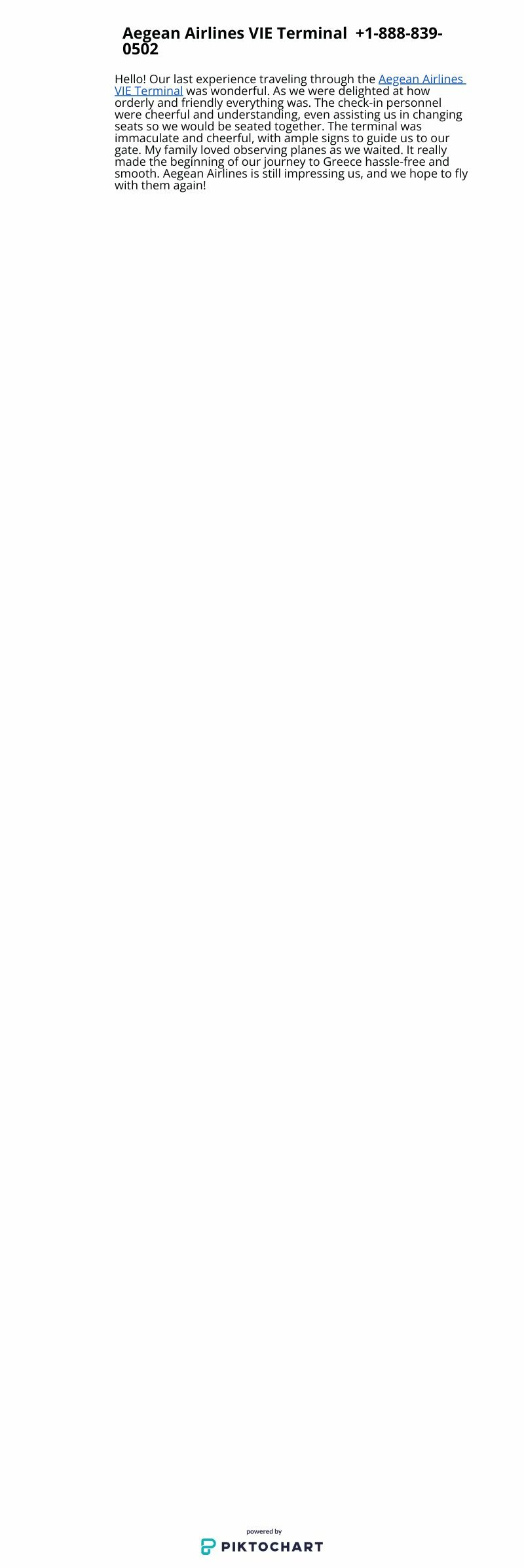 Aegean Airlines VIE Terminal +1-888-839-0502

Hello! Our last experience traveling through the Aegean Airlines VIE Terminal was wonderful. As we were delighted at how orderly and friendly everything was. The check-in personnel were cheerful and understanding, even assisting us in changing seats so we would be seated together. The terminal was immaculate and cheerful, with ample signs to guide us to our gate. My family loved observing planes as we waited. It really made the beginning of our journey to Greece hassle-free and smooth. Aegean Airlines is still impressing us, and we hope to fly with them again!

powered by
PIKTOCHART