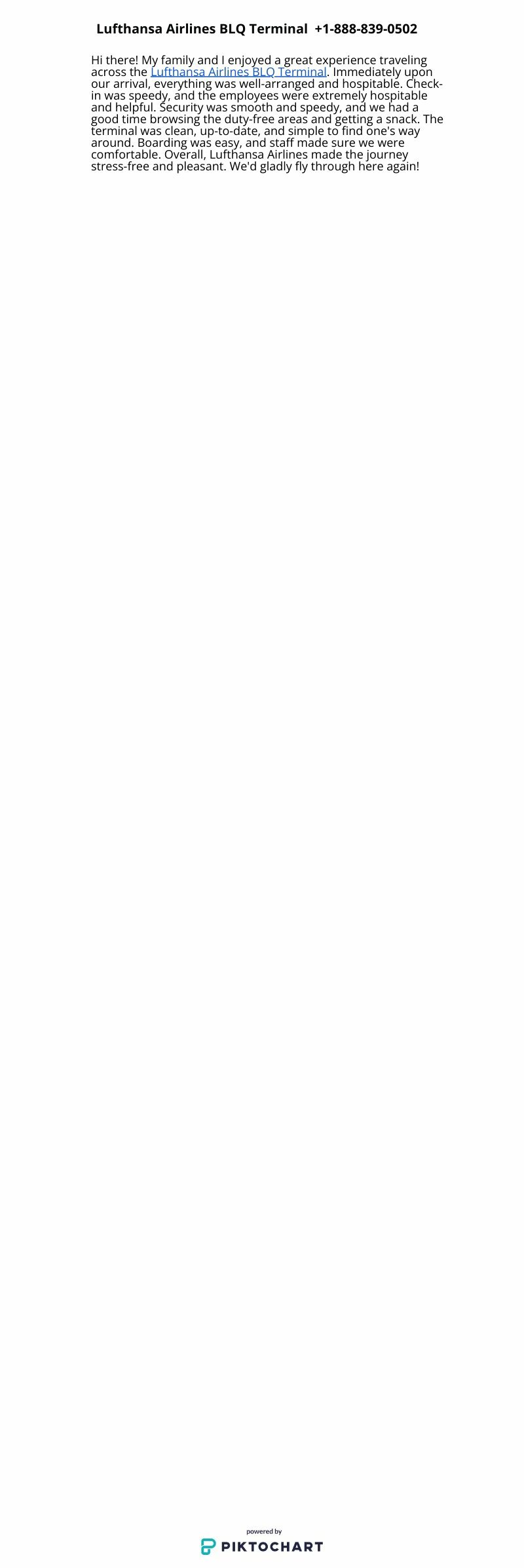 Lufthansa Airlines BLQ Terminal +1-888-839-0502

Hi there! My family and I enjoyed a great experience traveling across the Lufthansa Airlines BLQ Terminal. Immediately upon our arrival, everything was well-arranged and hospitable. Check-in was speedy, and the employees were extremely hospitable and helpful. Security was smooth and speedy, and we had a good time browsing the duty-free areas and getting a snack. The terminal was clean, up-to-date, and simple to find one's way around. Boarding was easy, and staff made sure we were comfortable. Overall, Lufthansa Airlines made the journey stress-free and pleasant. We'd gladly fly through here again!

powered by
PIKTOCHART