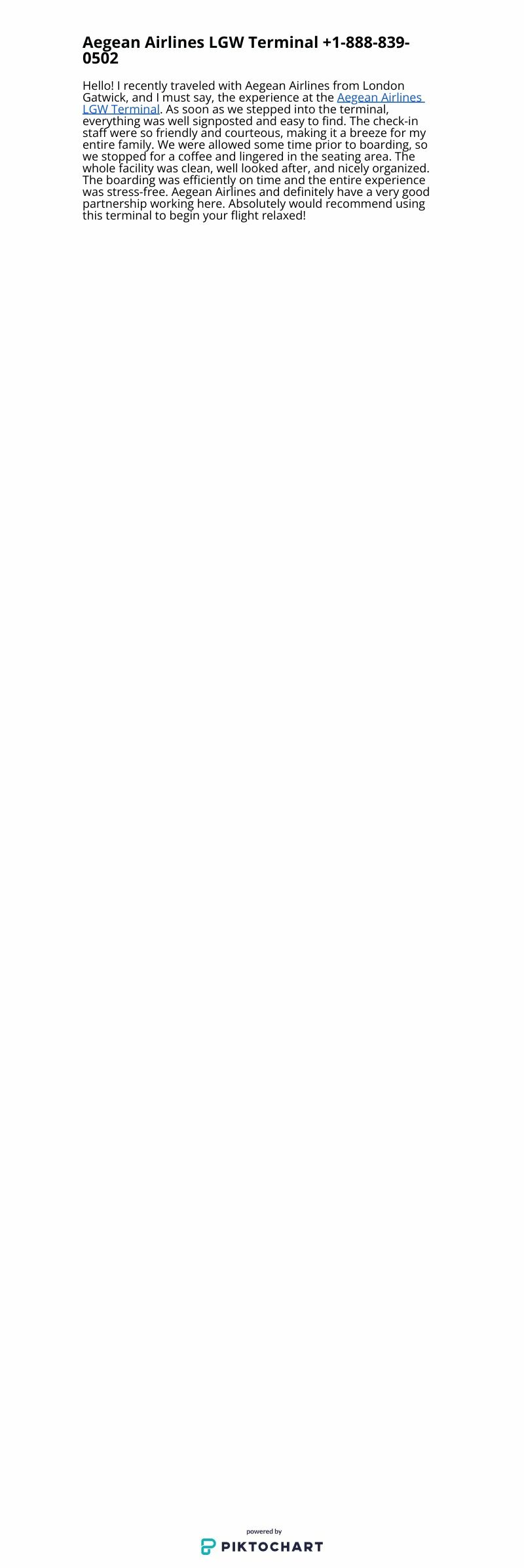 Aegean Airlines LGW Terminal +1-888-839-0502

Hello! I recently traveled with Aegean Airlines from London Gatwick, and I must say, the experience at the Aegean Airlines LGW Terminal. As soon as we stepped into the terminal, everything was well signposted and easy to find. The check-in staff were so friendly and courteous, making it a breeze for my entire family. We were allowed some time prior to boarding, so we stopped for a coffee and lingered in the seating area. The whole facility was clean, well looked after, and nicely organized. The boarding was efficiently on time and the entire experience was stress-free. Aegean Airlines and definitely have a very good partnership working here. Absolutely would recommend using this terminal to begin your flight relaxed!

powered by
PIKTOCHART