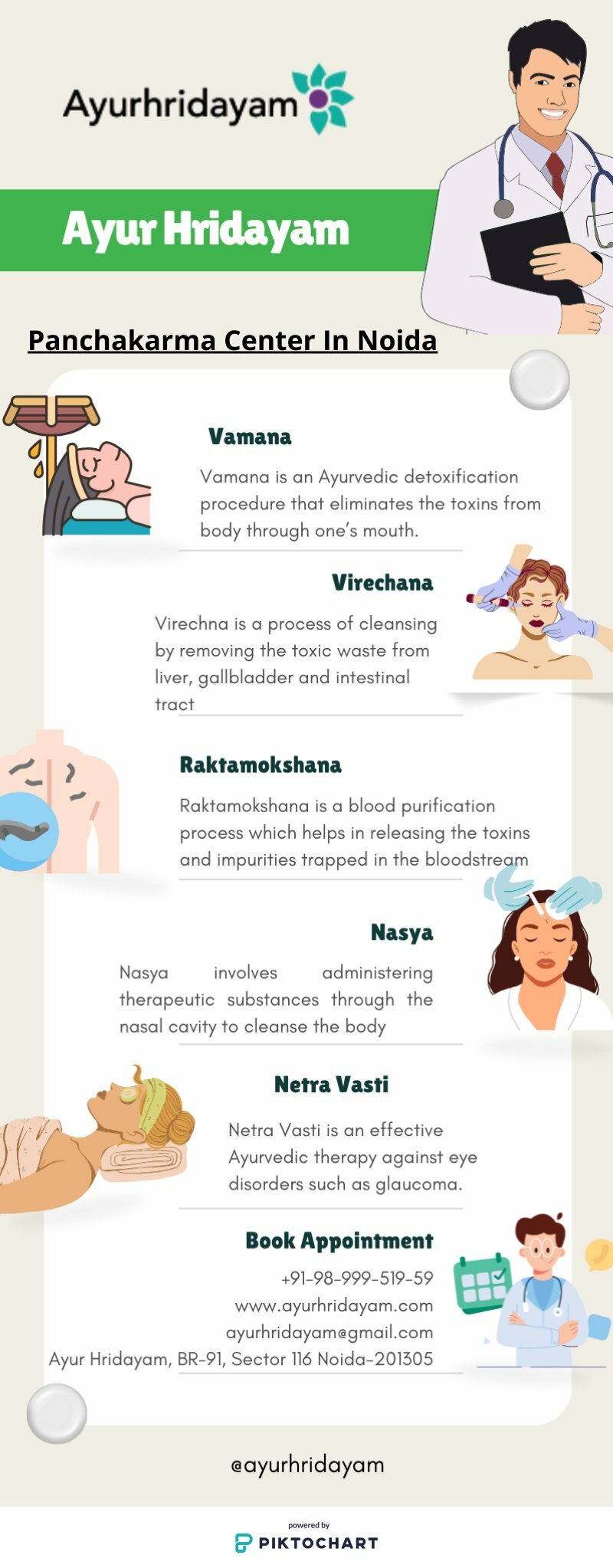 Ayurhridayam

Ayur Hridayam

Panchakarma Center In Noida

Vamana

Vamana is an Ayurvedic detoxification procedure that eliminates the toxins from body through one's mouth.

Virechana

Virechna is a process of cleansing by removing the toxic waste from liver, gallbladder and intestinal tract

Raktamokshana

Raktamokshana is a blood purification process which helps in releasing the toxins and impurities trapped in the bloodstream

Nasya

Nasya involves administering therapeutic substances through the nasal cavity to cleanse the body

Netra Vasti

Netra Vasti is an effective Ayurvedic therapy against eye disorders such as glaucoma.

Book Appointment

+91-98-999-519-59
www.ayurhridayam.com
ayurhridayam@gmail.com
Ayur Hridayam, BR-91, Sector 116 Noida-201305

@ayurhridayam

powered by
PIKTOCHART