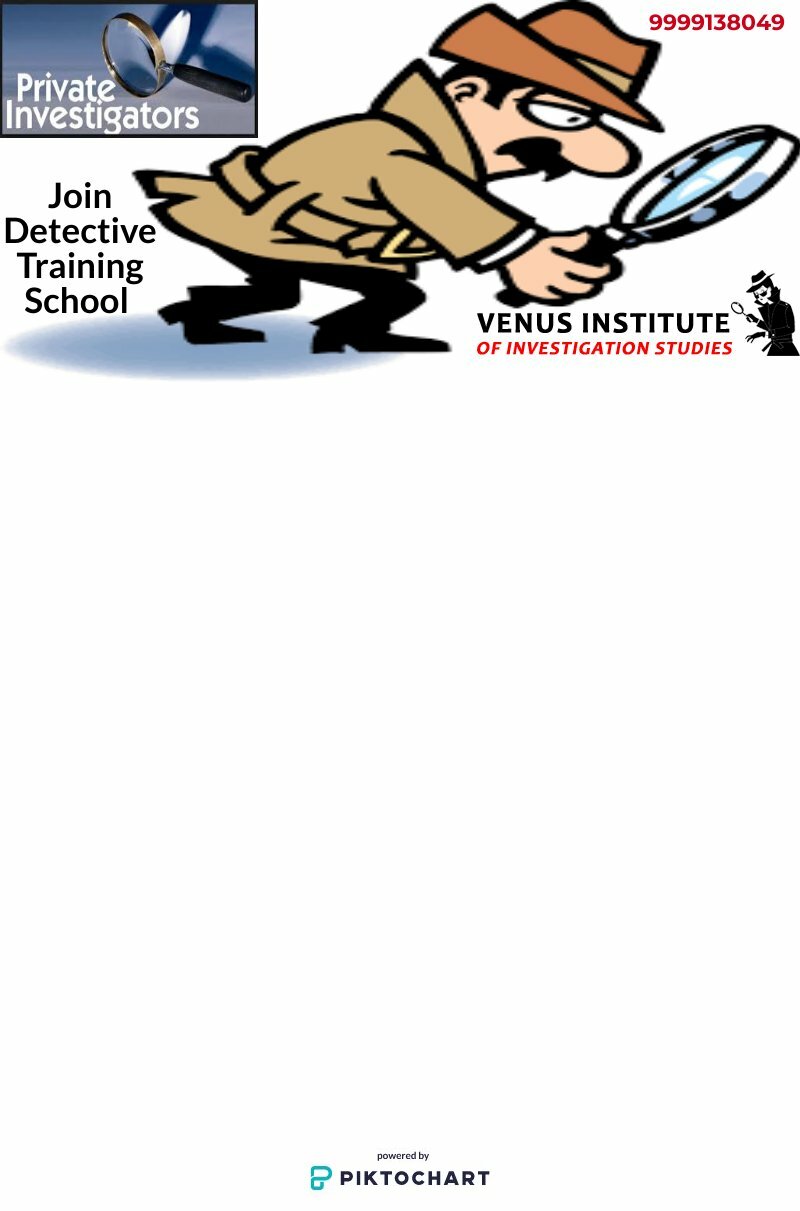 Private Investigators

9999138049

Join Detective Training School

VENUS INSTITUTE
OF INVESTIGATION STUDIES

powered by
PIKTOCHART