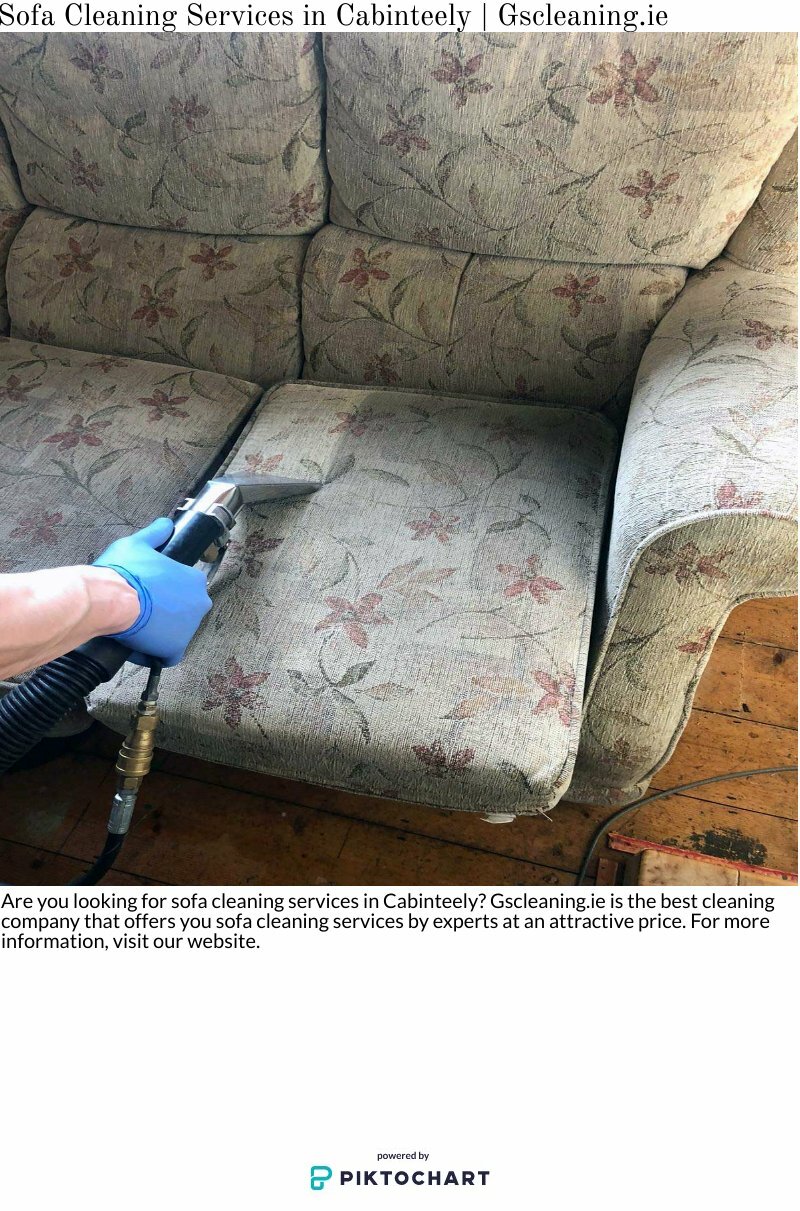 Sofa Cleaning Services in Cabinteely | Gscleaning.ie

Are you looking for sofa cleaning services in Cabinteely? Gscleaning.ie is the best cleaning company that offers you sofa cleaning services by experts at an attractive price. For more information, visit our website.

powered by
PIKTOCHART