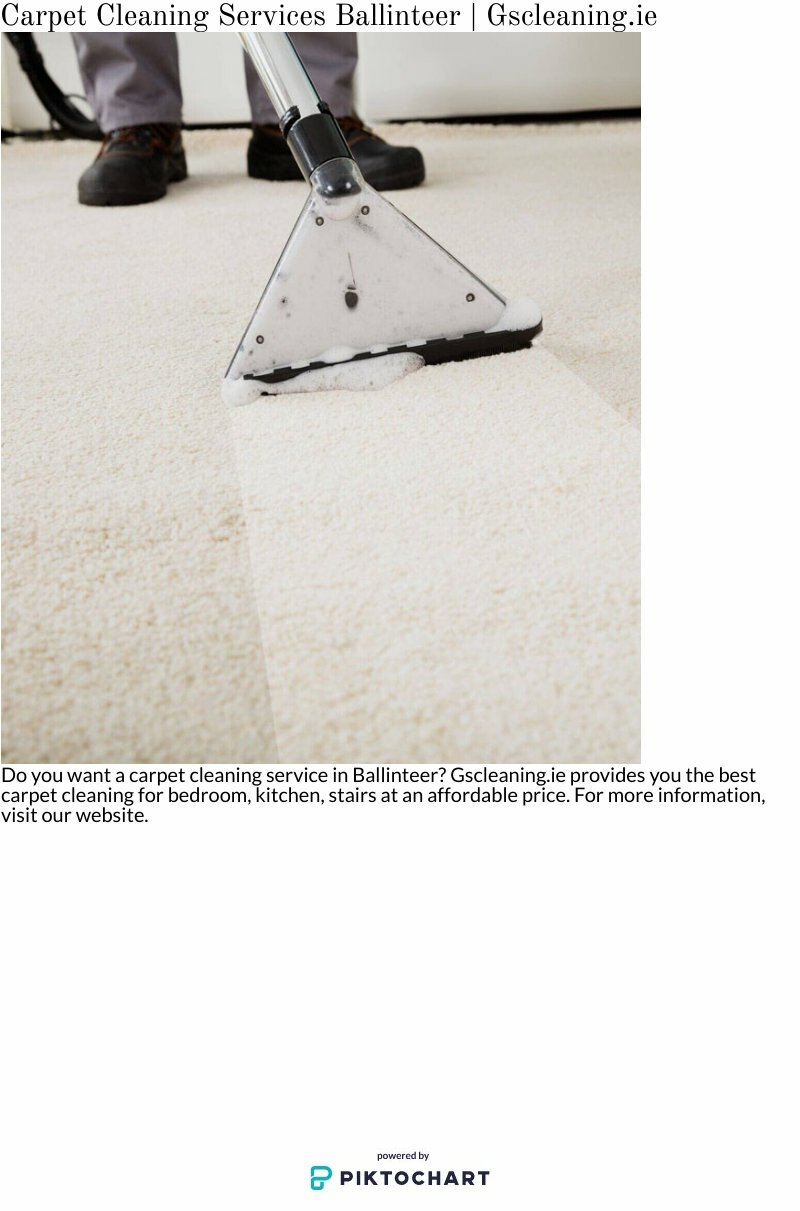 Carpet Cleaning Services Ballinteer | Gscleaning.ie

Do you want a carpet cleaning service in Ballinteer? Gscleaning.ie provides you the best carpet cleaning for bedroom, kitchen, stairs at an affordable price. For more information, visit our website.

powered by
PIKTOCHART