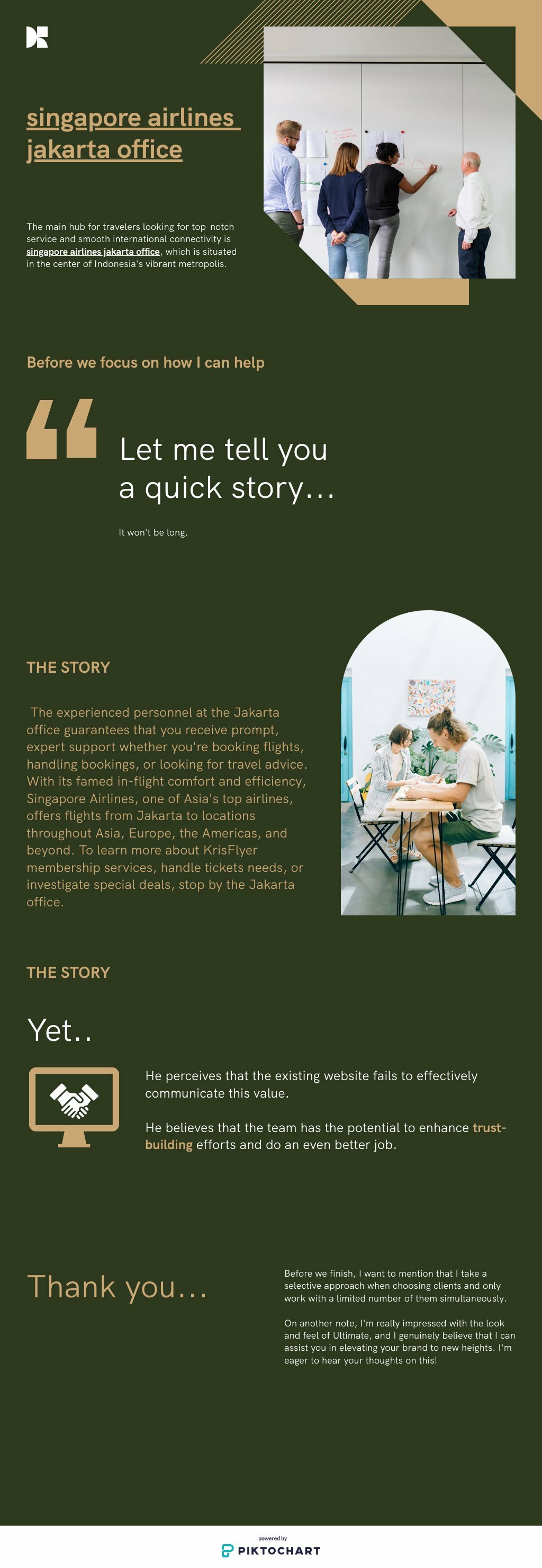 singapore airlines jakarta office

The main hub for travelers looking for top-notch service and smooth international connectivity is singapore airlines jakarta office, which is situated in the center of Indonesia's vibrant metropolis.

Before we focus on how I can help

Let me tell you a quick story...

It won't be long.

THE STORY

The experienced personnel at the Jakarta office guarantees that you receive prompt, expert support whether you're booking flights, handling bookings, or looking for travel advice. With its famed in-flight comfort and efficiency, Singapore Airlines, one of Asia's top airlines, offers flights from Jakarta to locations throughout Asia, Europe, the Americas, and beyond. To learn more about KrisFlyer membership services, handle tickets needs, or investigate special deals, stop by the Jakarta office.

THE STORY

Yet..

He perceives that the existing website fails to effectively communicate this value.

He believes that the team has the potential to enhance trust-building efforts and do an even better job.

Thank you...

Before we finish, I want to mention that I take a selective approach when choosing clients and only work with a limited number of them simultaneously.

On another note, I'm really impressed with the look and feel of Ultimate, and I genuinely believe that I can assist you in elevating your brand to new heights. I'm eager to hear your thoughts on this!

powered by
PIKTOCHART