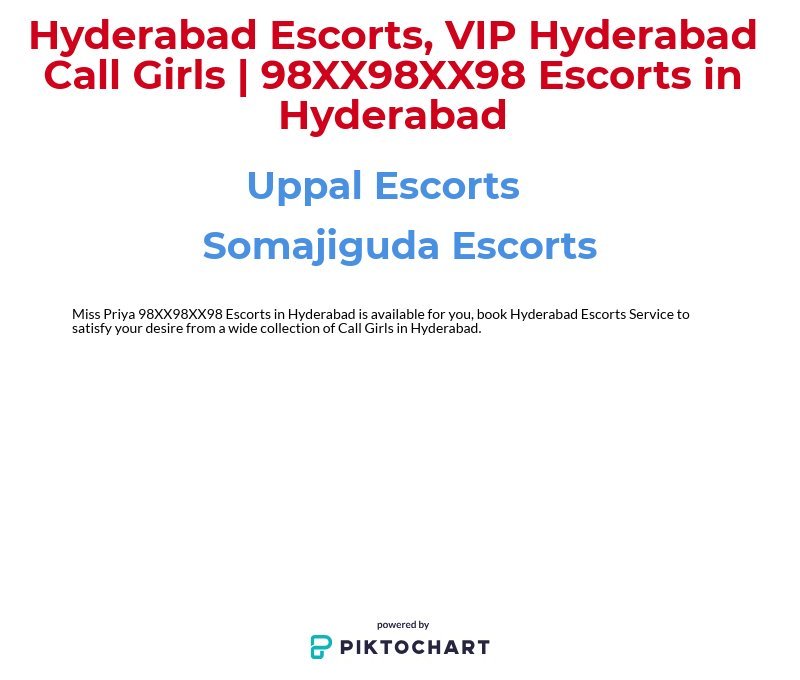 Hyderabad Escorts, VIP Hyderabad Call Girls | 98XX98XX98 Escorts in Hyderabad

Uppal Escorts

Somajiguda Escorts

Miss Priya 98XX98XX98 Escorts in Hyderabad is available for you, book Hyderabad Escorts Service to satisfy your desire from a wide collection of Call Girls in Hyderabad.

powered by
PIKTOCHART